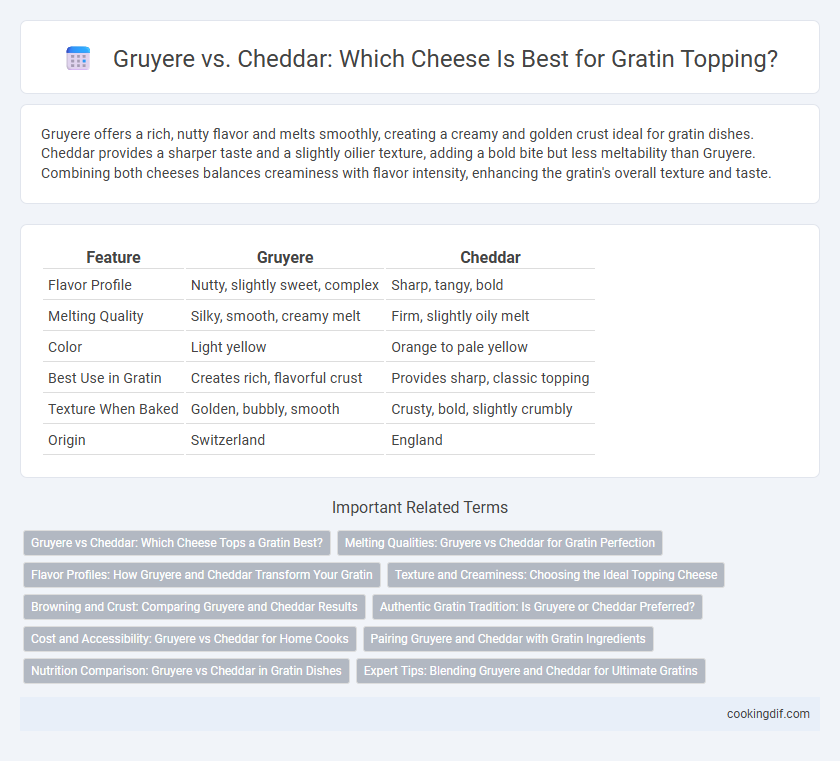 Gruyere vs. Cheddar: Which Cheese Is Best for Gratin Topping?

Gruyere offers a rich, nutty flavor and melts smoothly, creating a creamy and golden crust ideal for gratin dishes. Cheddar provides a sharper taste and a slightly oilier texture, adding a bold bite but less meltability than Gruyere. Combining both cheeses balances creaminess with flavor intensity, enhancing the gratin's overall texture and taste.

| Feature | Gruyere | Cheddar |
|---|---|---|
| Flavor Profile | Nutty, slightly sweet, complex | Sharp, tangy, bold |
| Melting Quality | Silky, smooth, creamy melt | Firm, slightly oily melt |
| Color | Light yellow | Orange to pale yellow |
| Best Use in Gratin | Creates rich, flavorful crust | Provides sharp, classic topping |
| Texture When Baked | Golden, bubbly, smooth | Crusty, bold, slightly crumbly |
| Origin | Switzerland | England |

Important Related Terms

Gruyere vs Cheddar: Which Cheese Tops a Gratin Best?

Melting Qualities: Gruyere vs Cheddar for Gratin Perfection

Flavor Profiles: How Gruyere and Cheddar Transform Your Gratin

Texture and Creaminess: Choosing the Ideal Topping Cheese

Browning and Crust: Comparing Gruyere and Cheddar Results

Authentic Gratin Tradition: Is Gruyere or Cheddar Preferred?

Cost and Accessibility: Gruyere vs Cheddar for Home Cooks

Pairing Gruyere and Cheddar with Gratin Ingredients

Nutrition Comparison: Gruyere vs Cheddar in Gratin Dishes

Expert Tips: Blending Gruyere and Cheddar for Ultimate Gratins

cookingdif.com