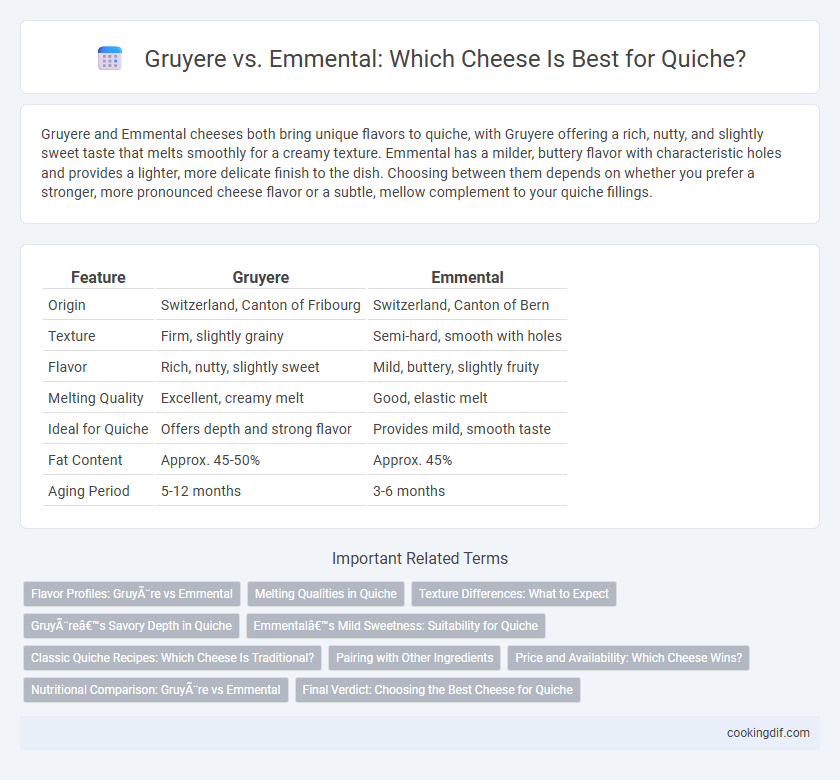 Gruyere vs. Emmental: Which Cheese Is Best for Quiche?

Gruyere and Emmental cheeses both bring unique flavors to quiche, with Gruyere offering a rich, nutty, and slightly sweet taste that melts smoothly for a creamy texture. Emmental has a milder, buttery flavor with characteristic holes and provides a lighter, more delicate finish to the dish. Choosing between them depends on whether you prefer a stronger, more pronounced cheese flavor or a subtle, mellow complement to your quiche fillings.

| Feature | Gruyere | Emmental |
|---|---|---|
| Origin | Switzerland, Canton of Fribourg | Switzerland, Canton of Bern |
| Texture | Firm, slightly grainy | Semi-hard, smooth with holes |
| Flavor | Rich, nutty, slightly sweet | Mild, buttery, slightly fruity |
| Melting Quality | Excellent, creamy melt | Good, elastic melt |
| Ideal for Quiche | Offers depth and strong flavor | Provides mild, smooth taste |
| Fat Content | Approx. 45-50% | Approx. 45% |
| Aging Period | 5-12 months | 3-6 months |

Important Related Terms

Flavor Profiles: GruyÃ¨re vs Emmental

Melting Qualities in Quiche

Texture Differences: What to Expect

GruyÃ¨reâ€™s Savory Depth in Quiche

Emmentalâ€™s Mild Sweetness: Suitability for Quiche

Classic Quiche Recipes: Which Cheese Is Traditional?

Pairing with Other Ingredients

Price and Availability: Which Cheese Wins?

Nutritional Comparison: GruyÃ¨re vs Emmental

Final Verdict: Choosing the Best Cheese for Quiche

cookingdif.com