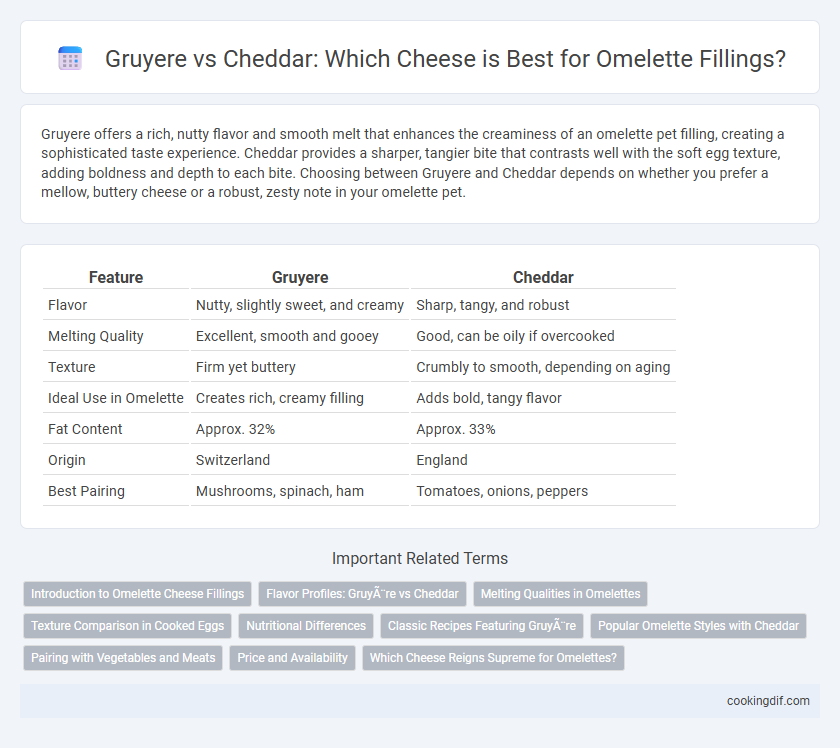 Gruyere vs Cheddar: Which Cheese is Best for Omelette Fillings?

Gruyere offers a rich, nutty flavor and smooth melt that enhances the creaminess of an omelette pet filling, creating a sophisticated taste experience. Cheddar provides a sharper, tangier bite that contrasts well with the soft egg texture, adding boldness and depth to each bite. Choosing between Gruyere and Cheddar depends on whether you prefer a mellow, buttery cheese or a robust, zesty note in your omelette pet.

| Feature | Gruyere | Cheddar |
|---|---|---|
| Flavor | Nutty, slightly sweet, and creamy | Sharp, tangy, and robust |
| Melting Quality | Excellent, smooth and gooey | Good, can be oily if overcooked |
| Texture | Firm yet buttery | Crumbly to smooth, depending on aging |
| Ideal Use in Omelette | Creates rich, creamy filling | Adds bold, tangy flavor |
| Fat Content | Approx. 32% | Approx. 33% |
| Origin | Switzerland | England |
| Best Pairing | Mushrooms, spinach, ham | Tomatoes, onions, peppers |

Important Related Terms

Introduction to Omelette Cheese Fillings
Flavor Profiles: GruyÃ¨re vs Cheddar
Melting Qualities in Omelettes
Texture Comparison in Cooked Eggs
Nutritional Differences
Classic Recipes Featuring GruyÃ¨re
Popular Omelette Styles with Cheddar
Pairing with Vegetables and Meats
Price and Availability
Which Cheese Reigns Supreme for Omelettes?

cookingdif.com