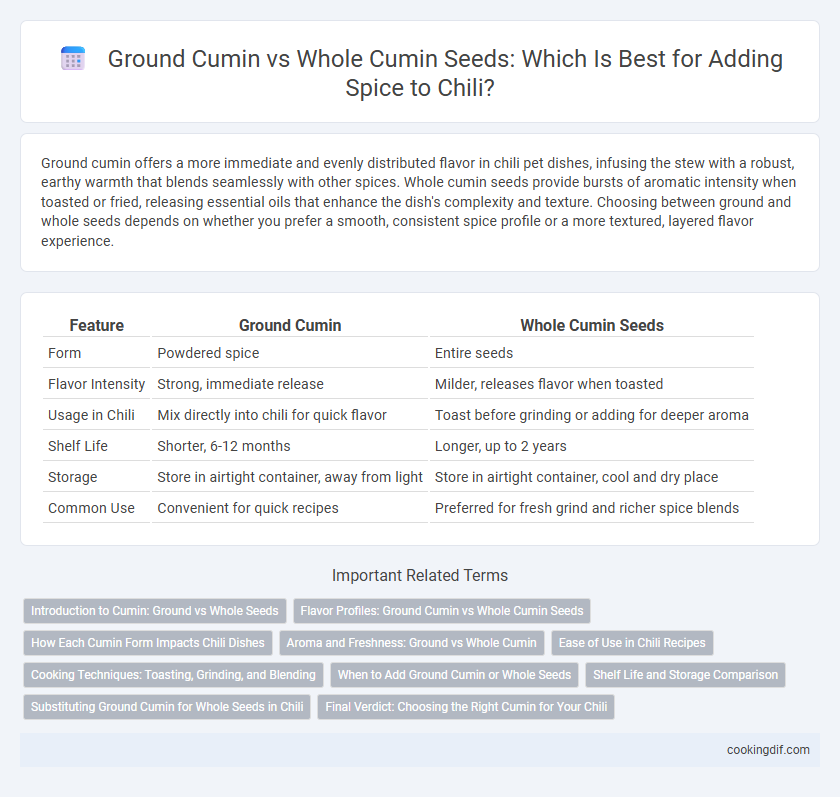 Ground Cumin vs Whole Cumin Seeds: Which Is Best for Adding Spice to Chili?

Ground cumin offers a more immediate and evenly distributed flavor in chili pet dishes, infusing the stew with a robust, earthy warmth that blends seamlessly with other spices. Whole cumin seeds provide bursts of aromatic intensity when toasted or fried, releasing essential oils that enhance the dish's complexity and texture. Choosing between ground and whole seeds depends on whether you prefer a smooth, consistent spice profile or a more textured, layered flavor experience.

| Feature | Ground Cumin | Whole Cumin Seeds |
|---|---|---|
| Form | Powdered spice | Entire seeds |
| Flavor Intensity | Strong, immediate release | Milder, releases flavor when toasted |
| Usage in Chili | Mix directly into chili for quick flavor | Toast before grinding or adding for deeper aroma |
| Shelf Life | Shorter, 6-12 months | Longer, up to 2 years |
| Storage | Store in airtight container, away from light | Store in airtight container, cool and dry place |
| Common Use | Convenient for quick recipes | Preferred for fresh grind and richer spice blends |

Important Related Terms

Introduction to Cumin: Ground vs Whole Seeds
Flavor Profiles: Ground Cumin vs Whole Cumin Seeds
How Each Cumin Form Impacts Chili Dishes
Aroma and Freshness: Ground vs Whole Cumin
Ease of Use in Chili Recipes
Cooking Techniques: Toasting, Grinding, and Blending
When to Add Ground Cumin or Whole Seeds
Shelf Life and Storage Comparison
Substituting Ground Cumin for Whole Seeds in Chili
Final Verdict: Choosing the Right Cumin for Your Chili

cookingdif.com