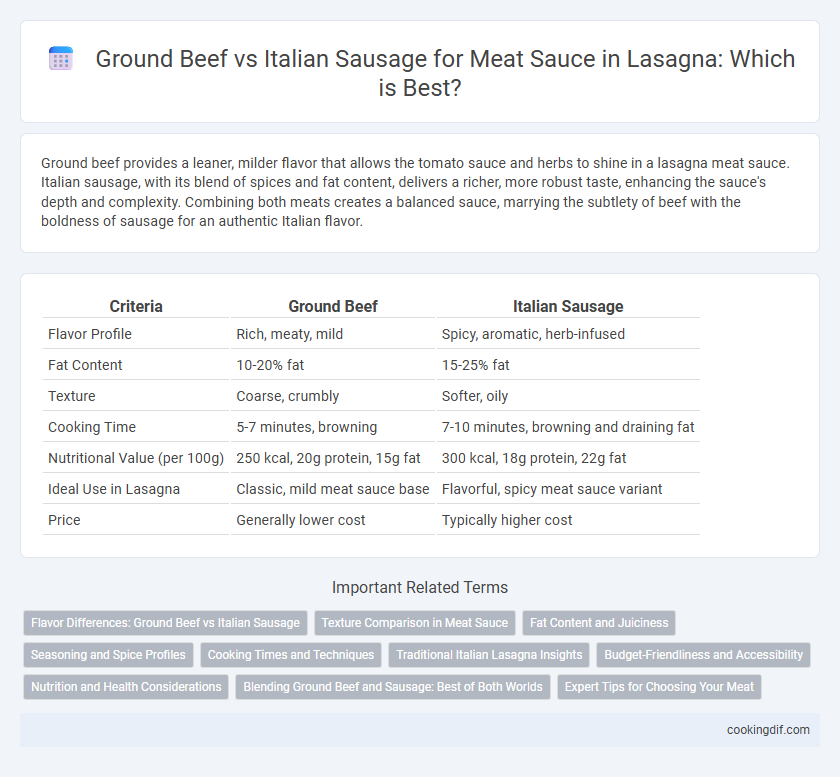 Ground Beef vs Italian Sausage for Meat Sauce in Lasagna: Which is Best?

Ground beef provides a leaner, milder flavor that allows the tomato sauce and herbs to shine in a lasagna meat sauce. Italian sausage, with its blend of spices and fat content, delivers a richer, more robust taste, enhancing the sauce's depth and complexity. Combining both meats creates a balanced sauce, marrying the subtlety of beef with the boldness of sausage for an authentic Italian flavor.

| Criteria | Ground Beef | Italian Sausage |
|---|---|---|
| Flavor Profile | Rich, meaty, mild | Spicy, aromatic, herb-infused |
| Fat Content | 10-20% fat | 15-25% fat |
| Texture | Coarse, crumbly | Softer, oily |
| Cooking Time | 5-7 minutes, browning | 7-10 minutes, browning and draining fat |
| Nutritional Value (per 100g) | 250 kcal, 20g protein, 15g fat | 300 kcal, 18g protein, 22g fat |
| Ideal Use in Lasagna | Classic, mild meat sauce base | Flavorful, spicy meat sauce variant |
| Price | Generally lower cost | Typically higher cost |

Important Related Terms

Flavor Differences: Ground Beef vs Italian Sausage
Texture Comparison in Meat Sauce
Fat Content and Juiciness
Seasoning and Spice Profiles
Cooking Times and Techniques
Traditional Italian Lasagna Insights
Budget-Friendliness and Accessibility
Nutrition and Health Considerations
Blending Ground Beef and Sausage: Best of Both Worlds
Expert Tips for Choosing Your Meat

cookingdif.com