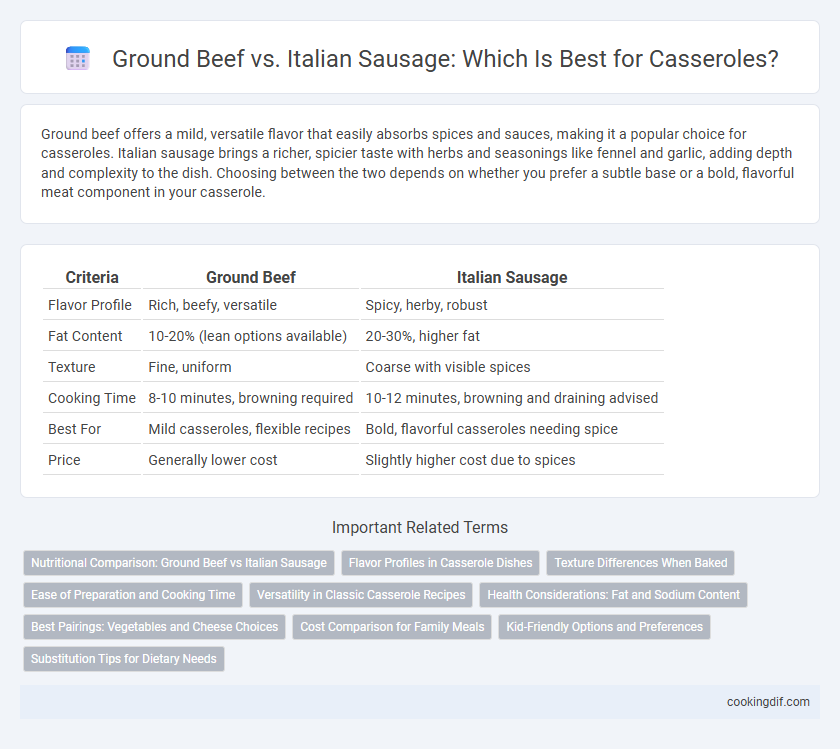 Ground Beef vs. Italian Sausage: Which Is Best for Casseroles?

Ground beef offers a mild, versatile flavor that easily absorbs spices and sauces, making it a popular choice for casseroles. Italian sausage brings a richer, spicier taste with herbs and seasonings like fennel and garlic, adding depth and complexity to the dish. Choosing between the two depends on whether you prefer a subtle base or a bold, flavorful meat component in your casserole.

| Criteria | Ground Beef | Italian Sausage |
|---|---|---|
| Flavor Profile | Rich, beefy, versatile | Spicy, herby, robust |
| Fat Content | 10-20% (lean options available) | 20-30%, higher fat |
| Texture | Fine, uniform | Coarse with visible spices |
| Cooking Time | 8-10 minutes, browning required | 10-12 minutes, browning and draining advised |
| Best For | Mild casseroles, flexible recipes | Bold, flavorful casseroles needing spice |
| Price | Generally lower cost | Slightly higher cost due to spices |

Important Related Terms

Nutritional Comparison: Ground Beef vs Italian Sausage
Flavor Profiles in Casserole Dishes
Texture Differences When Baked
Ease of Preparation and Cooking Time
Versatility in Classic Casserole Recipes
Health Considerations: Fat and Sodium Content
Best Pairings: Vegetables and Cheese Choices
Cost Comparison for Family Meals
Kid-Friendly Options and Preferences
Substitution Tips for Dietary Needs

cookingdif.com