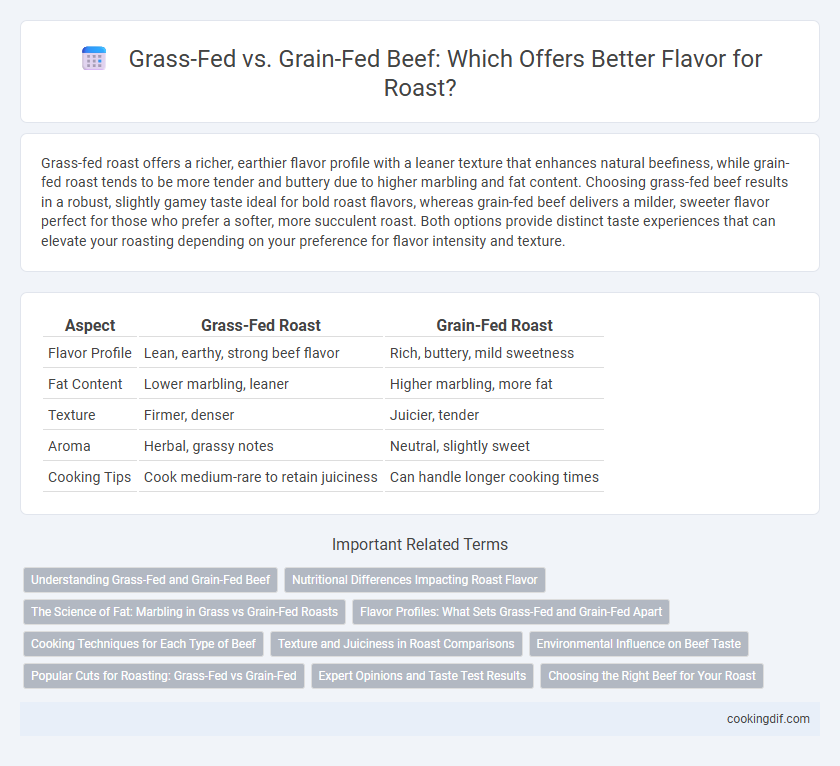 Grass-Fed vs. Grain-Fed Beef: Which Offers Better Flavor for Roast?

Grass-fed roast offers a richer, earthier flavor profile with a leaner texture that enhances natural beefiness, while grain-fed roast tends to be more tender and buttery due to higher marbling and fat content. Choosing grass-fed beef results in a robust, slightly gamey taste ideal for bold roast flavors, whereas grain-fed beef delivers a milder, sweeter flavor perfect for those who prefer a softer, more succulent roast. Both options provide distinct taste experiences that can elevate your roasting depending on your preference for flavor intensity and texture.

| Aspect | Grass-Fed Roast | Grain-Fed Roast |
|---|---|---|
| Flavor Profile | Lean, earthy, strong beef flavor | Rich, buttery, mild sweetness |
| Fat Content | Lower marbling, leaner | Higher marbling, more fat |
| Texture | Firmer, denser | Juicier, tender |
| Aroma | Herbal, grassy notes | Neutral, slightly sweet |
| Cooking Tips | Cook medium-rare to retain juiciness | Can handle longer cooking times |

Important Related Terms

Understanding Grass-Fed and Grain-Fed Beef
Nutritional Differences Impacting Roast Flavor
The Science of Fat: Marbling in Grass vs Grain-Fed Roasts
Flavor Profiles: What Sets Grass-Fed and Grain-Fed Apart
Cooking Techniques for Each Type of Beef
Texture and Juiciness in Roast Comparisons
Environmental Influence on Beef Taste
Popular Cuts for Roasting: Grass-Fed vs Grain-Fed
Expert Opinions and Taste Test Results
Choosing the Right Beef for Your Roast

cookingdif.com