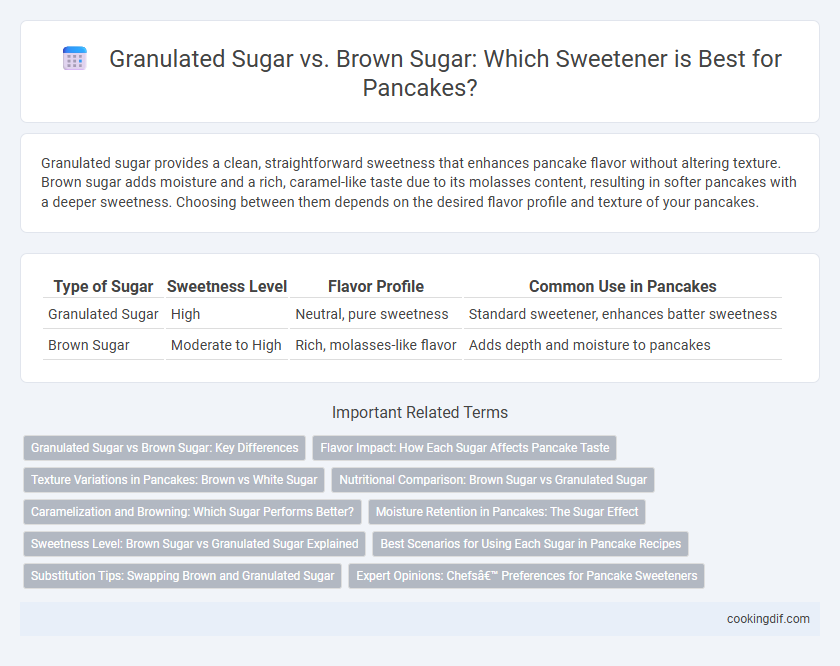 Granulated Sugar vs. Brown Sugar: Which Sweetener is Best for Pancakes?

Granulated sugar provides a clean, straightforward sweetness that enhances pancake flavor without altering texture. Brown sugar adds moisture and a rich, caramel-like taste due to its molasses content, resulting in softer pancakes with a deeper sweetness. Choosing between them depends on the desired flavor profile and texture of your pancakes.

| Type of Sugar | Sweetness Level | Flavor Profile | Common Use in Pancakes |
|---|---|---|---|
| Granulated Sugar | High | Neutral, pure sweetness | Standard sweetener, enhances batter sweetness |
| Brown Sugar | Moderate to High | Rich, molasses-like flavor | Adds depth and moisture to pancakes |

Important Related Terms

Granulated Sugar vs Brown Sugar: Key Differences

Flavor Impact: How Each Sugar Affects Pancake Taste

Texture Variations in Pancakes: Brown vs White Sugar

Nutritional Comparison: Brown Sugar vs Granulated Sugar

Caramelization and Browning: Which Sugar Performs Better?

Moisture Retention in Pancakes: The Sugar Effect

Sweetness Level: Brown Sugar vs Granulated Sugar Explained

Best Scenarios for Using Each Sugar in Pancake Recipes

Substitution Tips: Swapping Brown and Granulated Sugar

Expert Opinions: Chefsâ€™ Preferences for Pancake Sweeteners

cookingdif.com