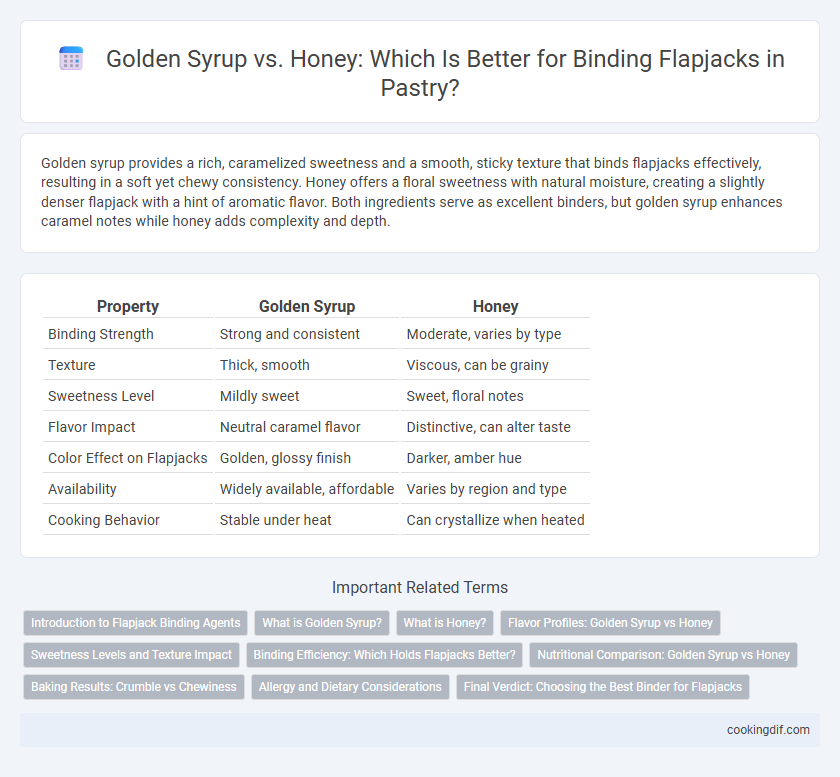 Golden Syrup vs. Honey: Which Is Better for Binding Flapjacks in Pastry?

Golden syrup provides a rich, caramelized sweetness and a smooth, sticky texture that binds flapjacks effectively, resulting in a soft yet chewy consistency. Honey offers a floral sweetness with natural moisture, creating a slightly denser flapjack with a hint of aromatic flavor. Both ingredients serve as excellent binders, but golden syrup enhances caramel notes while honey adds complexity and depth.

| Property | Golden Syrup | Honey |
|---|---|---|
| Binding Strength | Strong and consistent | Moderate, varies by type |
| Texture | Thick, smooth | Viscous, can be grainy |
| Sweetness Level | Mildly sweet | Sweet, floral notes |
| Flavor Impact | Neutral caramel flavor | Distinctive, can alter taste |
| Color Effect on Flapjacks | Golden, glossy finish | Darker, amber hue |
| Availability | Widely available, affordable | Varies by region and type |
| Cooking Behavior | Stable under heat | Can crystallize when heated |

Important Related Terms

Introduction to Flapjack Binding Agents
What is Golden Syrup?
What is Honey?
Flavor Profiles: Golden Syrup vs Honey
Sweetness Levels and Texture Impact
Binding Efficiency: Which Holds Flapjacks Better?
Nutritional Comparison: Golden Syrup vs Honey
Baking Results: Crumble vs Chewiness
Allergy and Dietary Considerations
Final Verdict: Choosing the Best Binder for Flapjacks

cookingdif.com