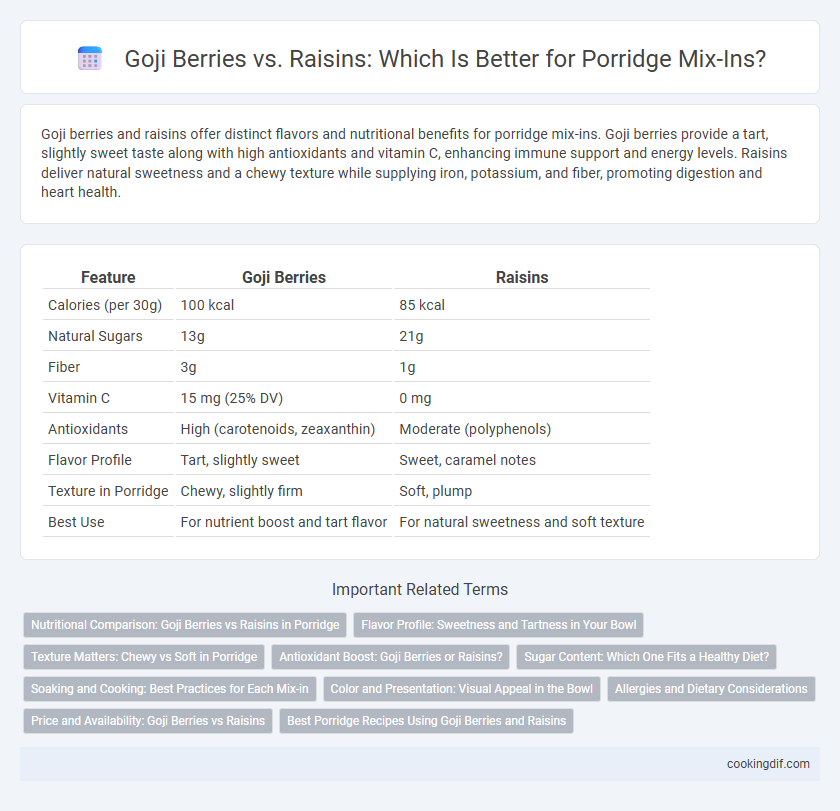 Goji Berries vs. Raisins: Which Is Better for Porridge Mix-Ins?

Goji berries and raisins offer distinct flavors and nutritional benefits for porridge mix-ins. Goji berries provide a tart, slightly sweet taste along with high antioxidants and vitamin C, enhancing immune support and energy levels. Raisins deliver natural sweetness and a chewy texture while supplying iron, potassium, and fiber, promoting digestion and heart health.

| Feature | Goji Berries | Raisins |
|---|---|---|
| Calories (per 30g) | 100 kcal | 85 kcal |
| Natural Sugars | 13g | 21g |
| Fiber | 3g | 1g |
| Vitamin C | 15 mg (25% DV) | 0 mg |
| Antioxidants | High (carotenoids, zeaxanthin) | Moderate (polyphenols) |
| Flavor Profile | Tart, slightly sweet | Sweet, caramel notes |
| Texture in Porridge | Chewy, slightly firm | Soft, plump |
| Best Use | For nutrient boost and tart flavor | For natural sweetness and soft texture |

Important Related Terms

Nutritional Comparison: Goji Berries vs Raisins in Porridge
Flavor Profile: Sweetness and Tartness in Your Bowl
Texture Matters: Chewy vs Soft in Porridge
Antioxidant Boost: Goji Berries or Raisins?
Sugar Content: Which One Fits a Healthy Diet?
Soaking and Cooking: Best Practices for Each Mix-in
Color and Presentation: Visual Appeal in the Bowl
Allergies and Dietary Considerations
Price and Availability: Goji Berries vs Raisins
Best Porridge Recipes Using Goji Berries and Raisins

cookingdif.com