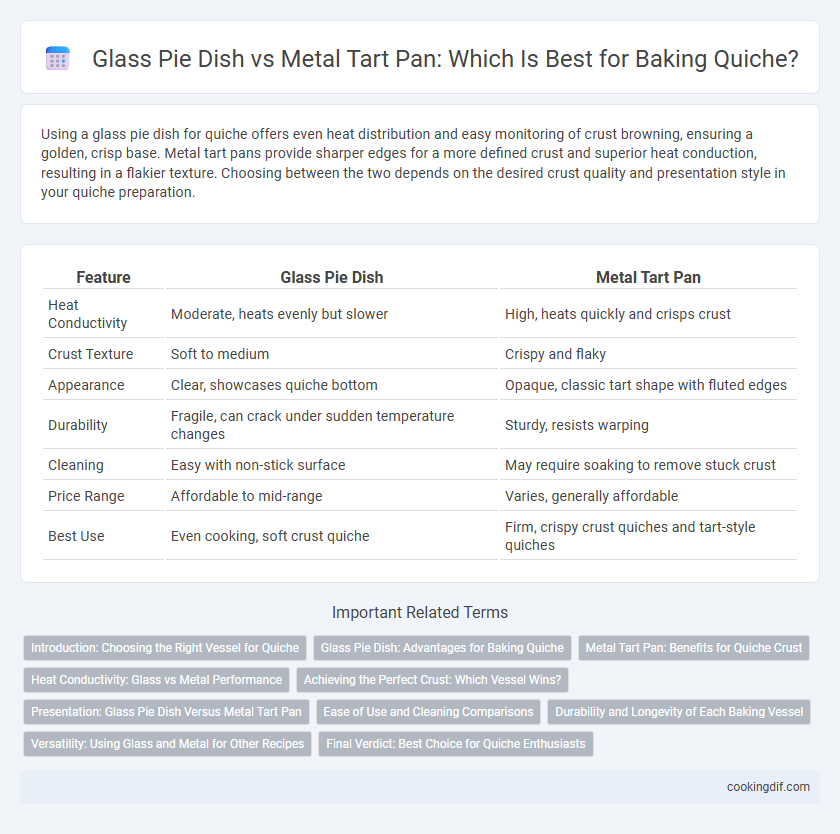 Glass Pie Dish vs Metal Tart Pan: Which Is Best for Baking Quiche?

Using a glass pie dish for quiche offers even heat distribution and easy monitoring of crust browning, ensuring a golden, crisp base. Metal tart pans provide sharper edges for a more defined crust and superior heat conduction, resulting in a flakier texture. Choosing between the two depends on the desired crust quality and presentation style in your quiche preparation.

| Feature | Glass Pie Dish | Metal Tart Pan |
|---|---|---|
| Heat Conductivity | Moderate, heats evenly but slower | High, heats quickly and crisps crust |
| Crust Texture | Soft to medium | Crispy and flaky |
| Appearance | Clear, showcases quiche bottom | Opaque, classic tart shape with fluted edges |
| Durability | Fragile, can crack under sudden temperature changes | Sturdy, resists warping |
| Cleaning | Easy with non-stick surface | May require soaking to remove stuck crust |
| Price Range | Affordable to mid-range | Varies, generally affordable |
| Best Use | Even cooking, soft crust quiche | Firm, crispy crust quiches and tart-style quiches |

Important Related Terms

Introduction: Choosing the Right Vessel for Quiche
Glass Pie Dish: Advantages for Baking Quiche
Metal Tart Pan: Benefits for Quiche Crust
Heat Conductivity: Glass vs Metal Performance
Achieving the Perfect Crust: Which Vessel Wins?
Presentation: Glass Pie Dish Versus Metal Tart Pan
Ease of Use and Cleaning Comparisons
Durability and Longevity of Each Baking Vessel
Versatility: Using Glass and Metal for Other Recipes
Final Verdict: Best Choice for Quiche Enthusiasts

cookingdif.com