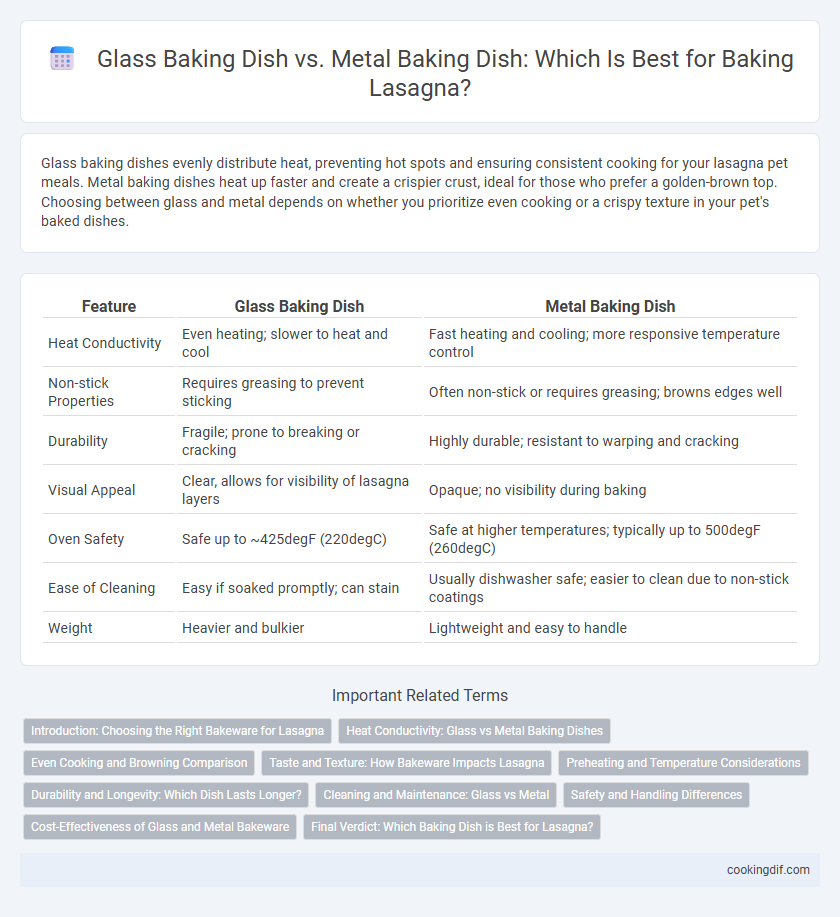 Glass Baking Dish vs. Metal Baking Dish: Which Is Best for Baking Lasagna?

Glass baking dishes evenly distribute heat, preventing hot spots and ensuring consistent cooking for your lasagna pet meals. Metal baking dishes heat up faster and create a crispier crust, ideal for those who prefer a golden-brown top. Choosing between glass and metal depends on whether you prioritize even cooking or a crispy texture in your pet's baked dishes.

| Feature | Glass Baking Dish | Metal Baking Dish |
|---|---|---|
| Heat Conductivity | Even heating; slower to heat and cool | Fast heating and cooling; more responsive temperature control |
| Non-stick Properties | Requires greasing to prevent sticking | Often non-stick or requires greasing; browns edges well |
| Durability | Fragile; prone to breaking or cracking | Highly durable; resistant to warping and cracking |
| Visual Appeal | Clear, allows for visibility of lasagna layers | Opaque; no visibility during baking |
| Oven Safety | Safe up to ~425degF (220degC) | Safe at higher temperatures; typically up to 500degF (260degC) |
| Ease of Cleaning | Easy if soaked promptly; can stain | Usually dishwasher safe; easier to clean due to non-stick coatings |
| Weight | Heavier and bulkier | Lightweight and easy to handle |

Important Related Terms

Introduction: Choosing the Right Bakeware for Lasagna
Heat Conductivity: Glass vs Metal Baking Dishes
Even Cooking and Browning Comparison
Taste and Texture: How Bakeware Impacts Lasagna
Preheating and Temperature Considerations
Durability and Longevity: Which Dish Lasts Longer?
Cleaning and Maintenance: Glass vs Metal
Safety and Handling Differences
Cost-Effectiveness of Glass and Metal Bakeware
Final Verdict: Which Baking Dish is Best for Lasagna?

cookingdif.com