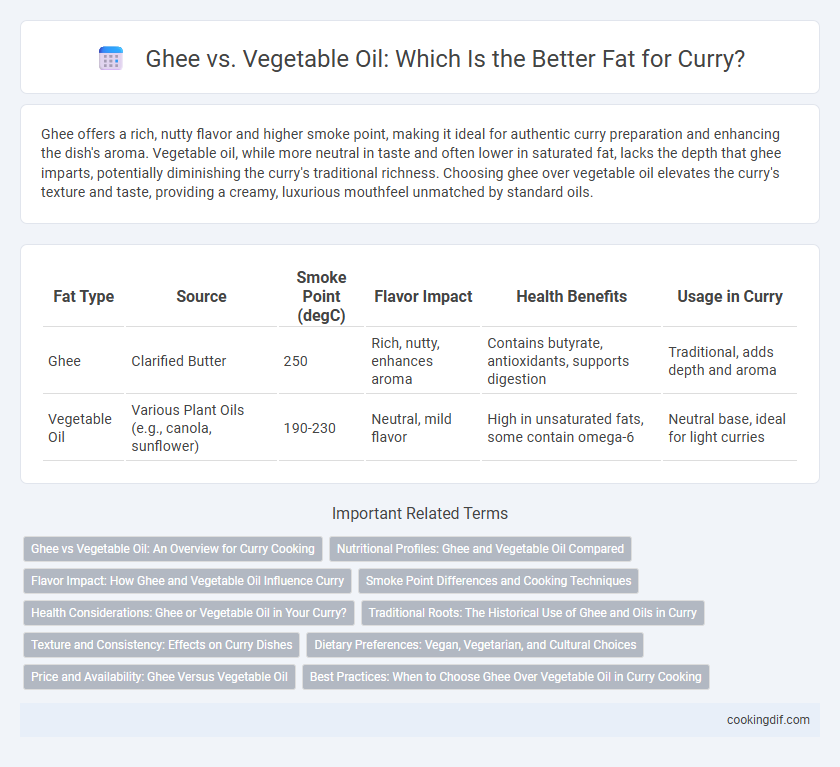 Ghee vs. Vegetable Oil: Which Is the Better Fat for Curry?

Ghee offers a rich, nutty flavor and higher smoke point, making it ideal for authentic curry preparation and enhancing the dish's aroma. Vegetable oil, while more neutral in taste and often lower in saturated fat, lacks the depth that ghee imparts, potentially diminishing the curry's traditional richness. Choosing ghee over vegetable oil elevates the curry's texture and taste, providing a creamy, luxurious mouthfeel unmatched by standard oils.

| Fat Type | Source | Smoke Point (degC) | Flavor Impact | Health Benefits | Usage in Curry |
|---|---|---|---|---|---|
| Ghee | Clarified Butter | 250 | Rich, nutty, enhances aroma | Contains butyrate, antioxidants, supports digestion | Traditional, adds depth and aroma |
| Vegetable Oil | Various Plant Oils (e.g., canola, sunflower) | 190-230 | Neutral, mild flavor | High in unsaturated fats, some contain omega-6 | Neutral base, ideal for light curries |

Important Related Terms

Ghee vs Vegetable Oil: An Overview for Curry Cooking
Nutritional Profiles: Ghee and Vegetable Oil Compared
Flavor Impact: How Ghee and Vegetable Oil Influence Curry
Smoke Point Differences and Cooking Techniques
Health Considerations: Ghee or Vegetable Oil in Your Curry?
Traditional Roots: The Historical Use of Ghee and Oils in Curry
Texture and Consistency: Effects on Curry Dishes
Dietary Preferences: Vegan, Vegetarian, and Cultural Choices
Price and Availability: Ghee Versus Vegetable Oil
Best Practices: When to Choose Ghee Over Vegetable Oil in Curry Cooking

cookingdif.com