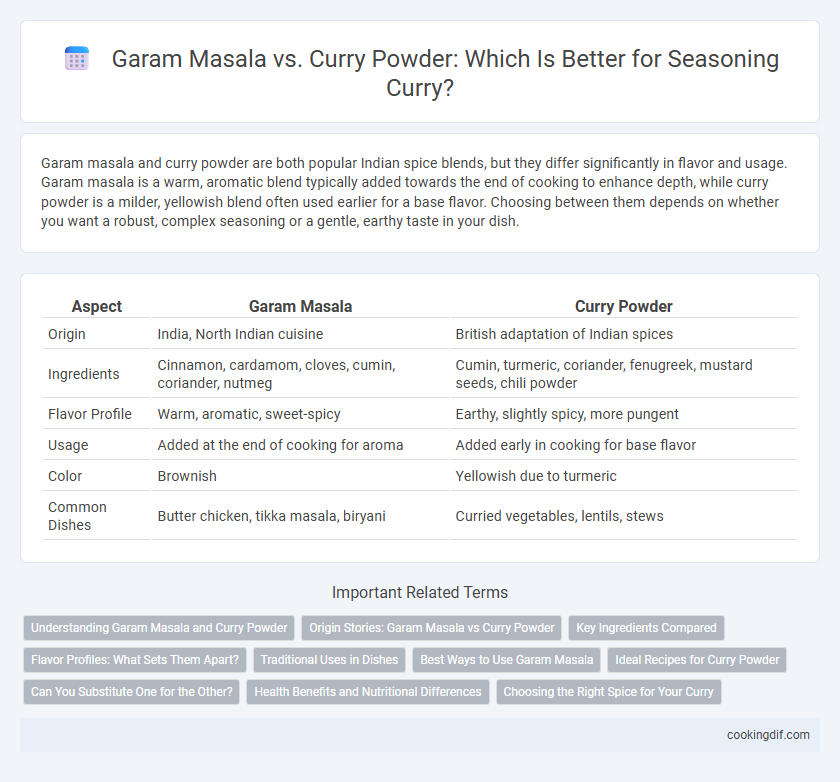 Garam Masala vs. Curry Powder: Which Is Better for Seasoning Curry?

Garam masala and curry powder are both popular Indian spice blends, but they differ significantly in flavor and usage. Garam masala is a warm, aromatic blend typically added towards the end of cooking to enhance depth, while curry powder is a milder, yellowish blend often used earlier for a base flavor. Choosing between them depends on whether you want a robust, complex seasoning or a gentle, earthy taste in your dish.

| Aspect | Garam Masala | Curry Powder |
|---|---|---|
| Origin | India, North Indian cuisine | British adaptation of Indian spices |
| Ingredients | Cinnamon, cardamom, cloves, cumin, coriander, nutmeg | Cumin, turmeric, coriander, fenugreek, mustard seeds, chili powder |
| Flavor Profile | Warm, aromatic, sweet-spicy | Earthy, slightly spicy, more pungent |
| Usage | Added at the end of cooking for aroma | Added early in cooking for base flavor |
| Color | Brownish | Yellowish due to turmeric |
| Common Dishes | Butter chicken, tikka masala, biryani | Curried vegetables, lentils, stews |

Important Related Terms

Understanding Garam Masala and Curry Powder
Origin Stories: Garam Masala vs Curry Powder
Key Ingredients Compared
Flavor Profiles: What Sets Them Apart?
Traditional Uses in Dishes
Best Ways to Use Garam Masala
Ideal Recipes for Curry Powder
Can You Substitute One for the Other?
Health Benefits and Nutritional Differences
Choosing the Right Spice for Your Curry

cookingdif.com