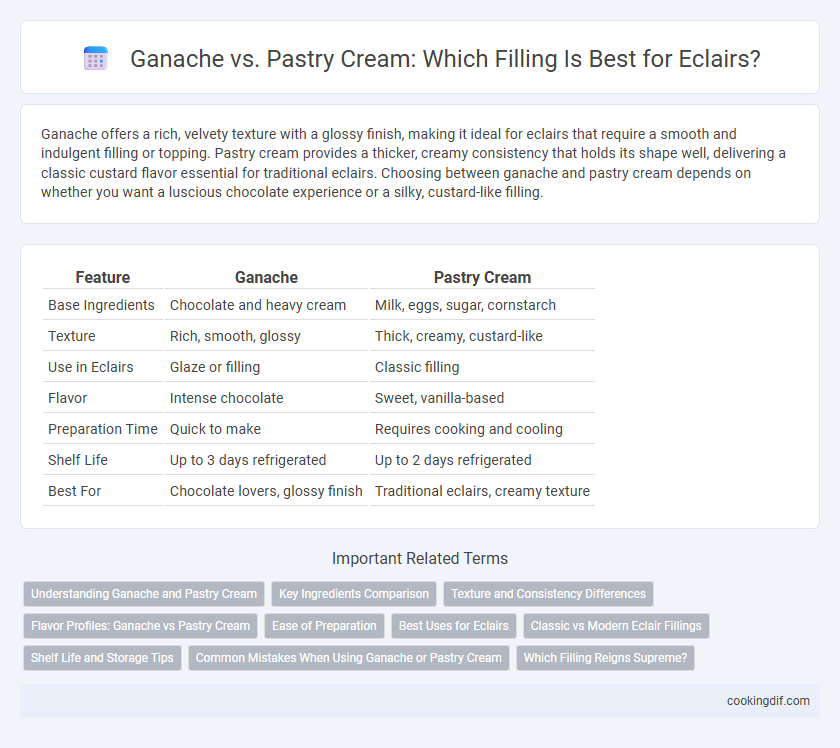 Ganache vs. Pastry Cream: Which Filling Is Best for Eclairs?

Ganache offers a rich, velvety texture with a glossy finish, making it ideal for eclairs that require a smooth and indulgent filling or topping. Pastry cream provides a thicker, creamy consistency that holds its shape well, delivering a classic custard flavor essential for traditional eclairs. Choosing between ganache and pastry cream depends on whether you want a luscious chocolate experience or a silky, custard-like filling.

| Feature | Ganache | Pastry Cream |
|---|---|---|
| Base Ingredients | Chocolate and heavy cream | Milk, eggs, sugar, cornstarch |
| Texture | Rich, smooth, glossy | Thick, creamy, custard-like |
| Use in Eclairs | Glaze or filling | Classic filling |
| Flavor | Intense chocolate | Sweet, vanilla-based |
| Preparation Time | Quick to make | Requires cooking and cooling |
| Shelf Life | Up to 3 days refrigerated | Up to 2 days refrigerated |
| Best For | Chocolate lovers, glossy finish | Traditional eclairs, creamy texture |

Important Related Terms

Understanding Ganache and Pastry Cream
Key Ingredients Comparison
Texture and Consistency Differences
Flavor Profiles: Ganache vs Pastry Cream
Ease of Preparation
Best Uses for Eclairs
Classic vs Modern Eclair Fillings
Shelf Life and Storage Tips
Common Mistakes When Using Ganache or Pastry Cream
Which Filling Reigns Supreme?

cookingdif.com