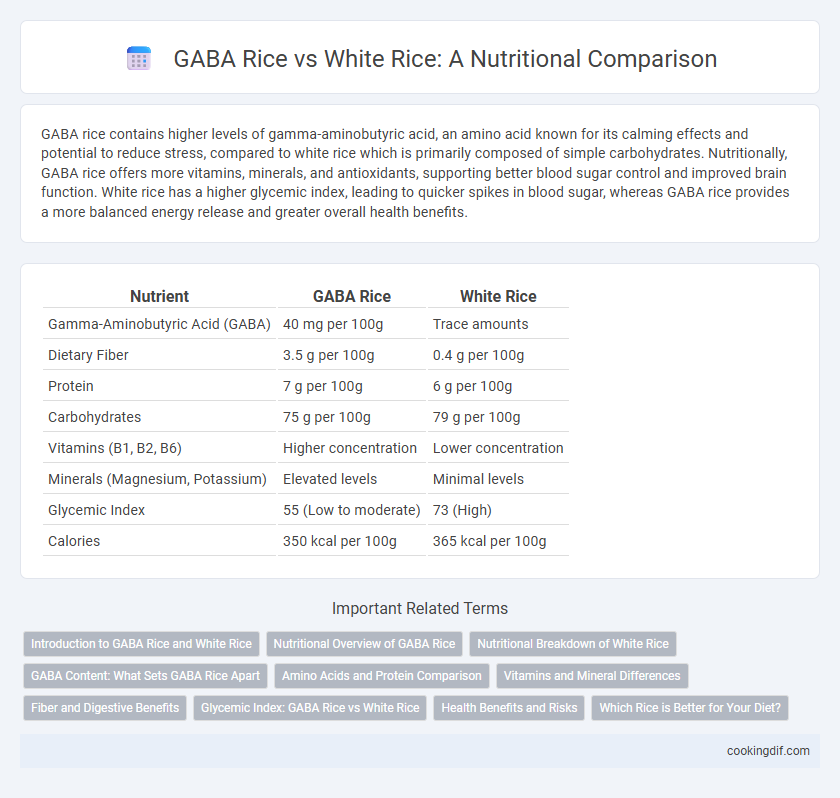 GABA Rice vs White Rice: A Nutritional Comparison

GABA rice contains higher levels of gamma-aminobutyric acid, an amino acid known for its calming effects and potential to reduce stress, compared to white rice which is primarily composed of simple carbohydrates. Nutritionally, GABA rice offers more vitamins, minerals, and antioxidants, supporting better blood sugar control and improved brain function. White rice has a higher glycemic index, leading to quicker spikes in blood sugar, whereas GABA rice provides a more balanced energy release and greater overall health benefits.

| Nutrient | GABA Rice | White Rice |
|---|---|---|
| Gamma-Aminobutyric Acid (GABA) | 40 mg per 100g | Trace amounts |
| Dietary Fiber | 3.5 g per 100g | 0.4 g per 100g |
| Protein | 7 g per 100g | 6 g per 100g |
| Carbohydrates | 75 g per 100g | 79 g per 100g |
| Vitamins (B1, B2, B6) | Higher concentration | Lower concentration |
| Minerals (Magnesium, Potassium) | Elevated levels | Minimal levels |
| Glycemic Index | 55 (Low to moderate) | 73 (High) |
| Calories | 350 kcal per 100g | 365 kcal per 100g |

Important Related Terms

Introduction to GABA Rice and White Rice
Nutritional Overview of GABA Rice
Nutritional Breakdown of White Rice
GABA Content: What Sets GABA Rice Apart
Amino Acids and Protein Comparison
Vitamins and Mineral Differences
Fiber and Digestive Benefits
Glycemic Index: GABA Rice vs White Rice
Health Benefits and Risks
Which Rice is Better for Your Diet?

cookingdif.com