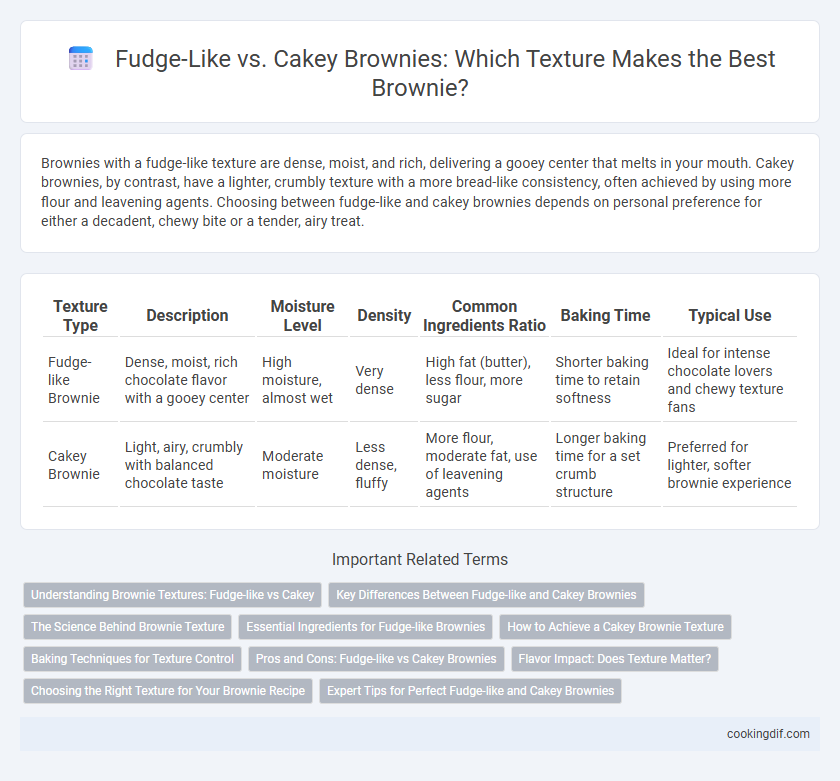 Fudge-Like vs. Cakey Brownies: Which Texture Makes the Best Brownie?

Brownies with a fudge-like texture are dense, moist, and rich, delivering a gooey center that melts in your mouth. Cakey brownies, by contrast, have a lighter, crumbly texture with a more bread-like consistency, often achieved by using more flour and leavening agents. Choosing between fudge-like and cakey brownies depends on personal preference for either a decadent, chewy bite or a tender, airy treat.

| Texture Type | Description | Moisture Level | Density | Common Ingredients Ratio | Baking Time | Typical Use |
|---|---|---|---|---|---|---|
| Fudge-like Brownie | Dense, moist, rich chocolate flavor with a gooey center | High moisture, almost wet | Very dense | High fat (butter), less flour, more sugar | Shorter baking time to retain softness | Ideal for intense chocolate lovers and chewy texture fans |
| Cakey Brownie | Light, airy, crumbly with balanced chocolate taste | Moderate moisture | Less dense, fluffy | More flour, moderate fat, use of leavening agents | Longer baking time for a set crumb structure | Preferred for lighter, softer brownie experience |

Important Related Terms

Understanding Brownie Textures: Fudge-like vs Cakey
Key Differences Between Fudge-like and Cakey Brownies
The Science Behind Brownie Texture
Essential Ingredients for Fudge-like Brownies
How to Achieve a Cakey Brownie Texture
Baking Techniques for Texture Control
Pros and Cons: Fudge-like vs Cakey Brownies
Flavor Impact: Does Texture Matter?
Choosing the Right Texture for Your Brownie Recipe
Expert Tips for Perfect Fudge-like and Cakey Brownies

cookingdif.com