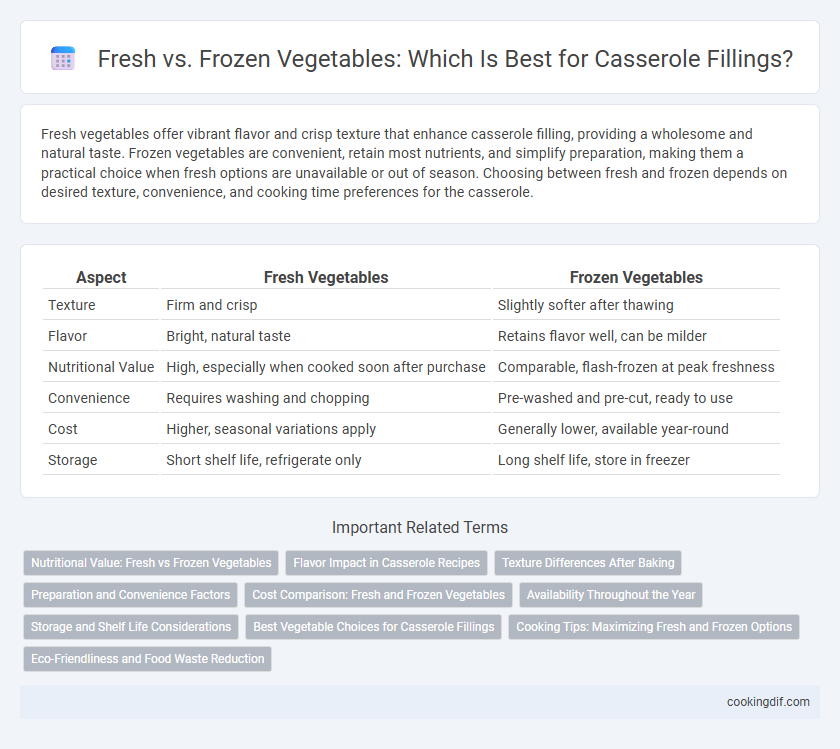 Fresh vs. Frozen Vegetables: Which Is Best for Casserole Fillings?

Fresh vegetables offer vibrant flavor and crisp texture that enhance casserole filling, providing a wholesome and natural taste. Frozen vegetables are convenient, retain most nutrients, and simplify preparation, making them a practical choice when fresh options are unavailable or out of season. Choosing between fresh and frozen depends on desired texture, convenience, and cooking time preferences for the casserole.

| Aspect | Fresh Vegetables | Frozen Vegetables |
|---|---|---|
| Texture | Firm and crisp | Slightly softer after thawing |
| Flavor | Bright, natural taste | Retains flavor well, can be milder |
| Nutritional Value | High, especially when cooked soon after purchase | Comparable, flash-frozen at peak freshness |
| Convenience | Requires washing and chopping | Pre-washed and pre-cut, ready to use |
| Cost | Higher, seasonal variations apply | Generally lower, available year-round |
| Storage | Short shelf life, refrigerate only | Long shelf life, store in freezer |

Important Related Terms

Nutritional Value: Fresh vs Frozen Vegetables
Flavor Impact in Casserole Recipes
Texture Differences After Baking
Preparation and Convenience Factors
Cost Comparison: Fresh and Frozen Vegetables
Availability Throughout the Year
Storage and Shelf Life Considerations
Best Vegetable Choices for Casserole Fillings
Cooking Tips: Maximizing Fresh and Frozen Options
Eco-Friendliness and Food Waste Reduction

cookingdif.com