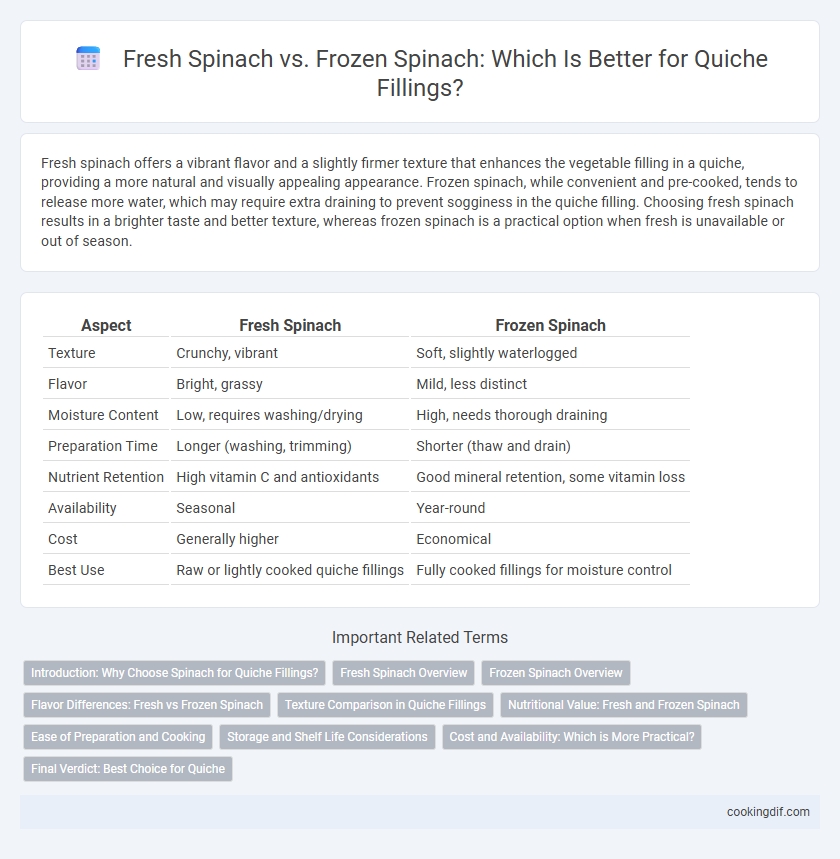 Fresh Spinach vs. Frozen Spinach: Which Is Better for Quiche Fillings?

Fresh spinach offers a vibrant flavor and a slightly firmer texture that enhances the vegetable filling in a quiche, providing a more natural and visually appealing appearance. Frozen spinach, while convenient and pre-cooked, tends to release more water, which may require extra draining to prevent sogginess in the quiche filling. Choosing fresh spinach results in a brighter taste and better texture, whereas frozen spinach is a practical option when fresh is unavailable or out of season.

| Aspect | Fresh Spinach | Frozen Spinach |
|---|---|---|
| Texture | Crunchy, vibrant | Soft, slightly waterlogged |
| Flavor | Bright, grassy | Mild, less distinct |
| Moisture Content | Low, requires washing/drying | High, needs thorough draining |
| Preparation Time | Longer (washing, trimming) | Shorter (thaw and drain) |
| Nutrient Retention | High vitamin C and antioxidants | Good mineral retention, some vitamin loss |
| Availability | Seasonal | Year-round |
| Cost | Generally higher | Economical |
| Best Use | Raw or lightly cooked quiche fillings | Fully cooked fillings for moisture control |

Important Related Terms

Introduction: Why Choose Spinach for Quiche Fillings?
Fresh Spinach Overview
Frozen Spinach Overview
Flavor Differences: Fresh vs Frozen Spinach
Texture Comparison in Quiche Fillings
Nutritional Value: Fresh and Frozen Spinach
Ease of Preparation and Cooking
Storage and Shelf Life Considerations
Cost and Availability: Which is More Practical?
Final Verdict: Best Choice for Quiche

cookingdif.com