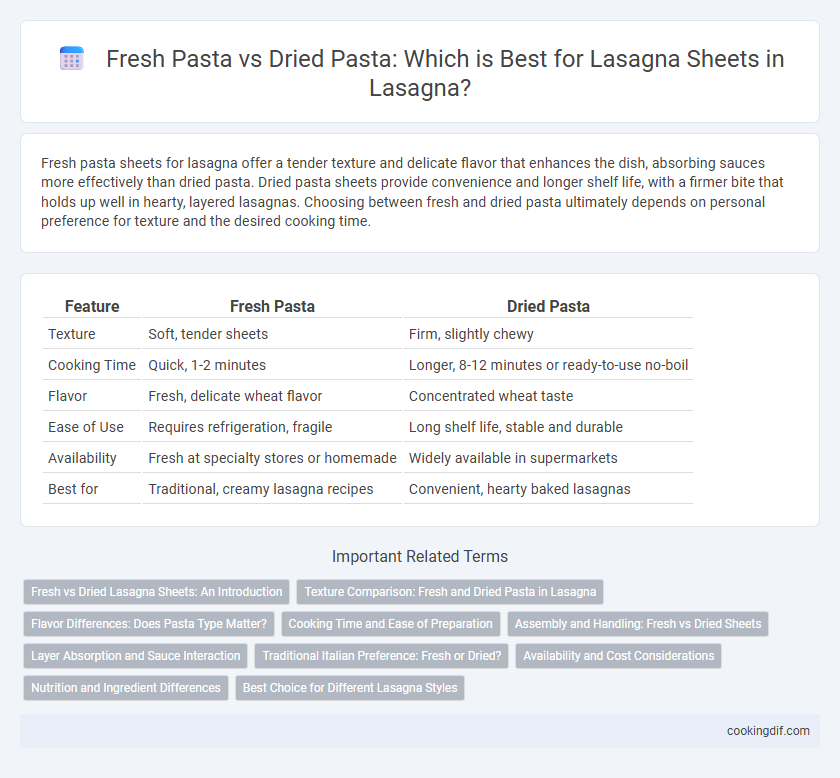 Fresh Pasta vs Dried Pasta: Which is Best for Lasagna Sheets in Lasagna?

Fresh pasta sheets for lasagna offer a tender texture and delicate flavor that enhances the dish, absorbing sauces more effectively than dried pasta. Dried pasta sheets provide convenience and longer shelf life, with a firmer bite that holds up well in hearty, layered lasagnas. Choosing between fresh and dried pasta ultimately depends on personal preference for texture and the desired cooking time.

| Feature | Fresh Pasta | Dried Pasta |
|---|---|---|
| Texture | Soft, tender sheets | Firm, slightly chewy |
| Cooking Time | Quick, 1-2 minutes | Longer, 8-12 minutes or ready-to-use no-boil |
| Flavor | Fresh, delicate wheat flavor | Concentrated wheat taste |
| Ease of Use | Requires refrigeration, fragile | Long shelf life, stable and durable |
| Availability | Fresh at specialty stores or homemade | Widely available in supermarkets |
| Best for | Traditional, creamy lasagna recipes | Convenient, hearty baked lasagnas |

Important Related Terms

Fresh vs Dried Lasagna Sheets: An Introduction
Texture Comparison: Fresh and Dried Pasta in Lasagna
Flavor Differences: Does Pasta Type Matter?
Cooking Time and Ease of Preparation
Assembly and Handling: Fresh vs Dried Sheets
Layer Absorption and Sauce Interaction
Traditional Italian Preference: Fresh or Dried?
Availability and Cost Considerations
Nutrition and Ingredient Differences
Best Choice for Different Lasagna Styles

cookingdif.com