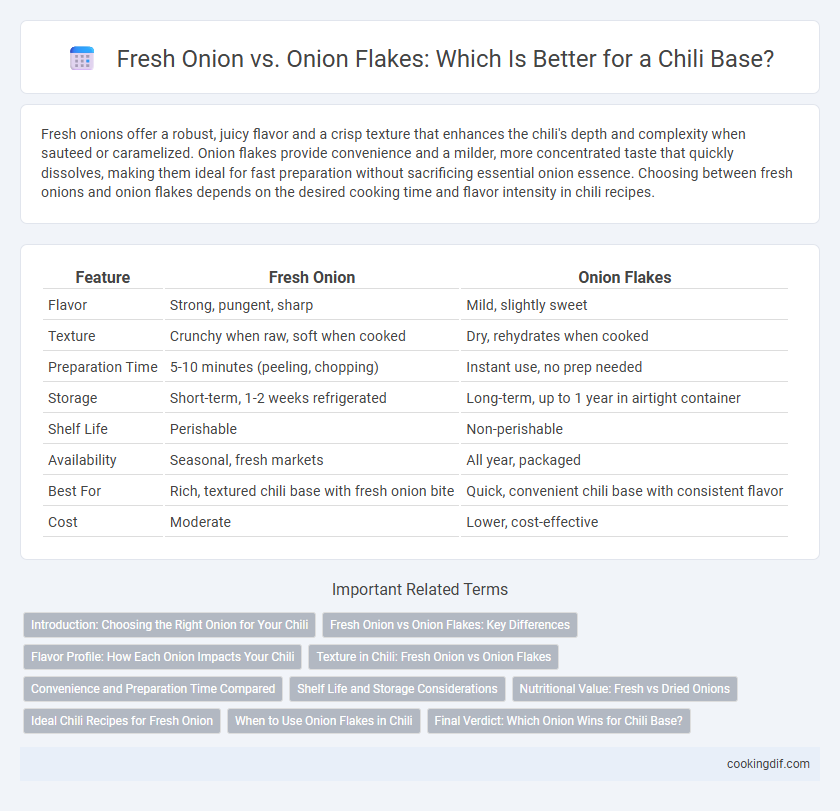 Fresh Onion vs. Onion Flakes: Which Is Better for a Chili Base?

Fresh onions offer a robust, juicy flavor and a crisp texture that enhances the chili's depth and complexity when sauteed or caramelized. Onion flakes provide convenience and a milder, more concentrated taste that quickly dissolves, making them ideal for fast preparation without sacrificing essential onion essence. Choosing between fresh onions and onion flakes depends on the desired cooking time and flavor intensity in chili recipes.

| Feature | Fresh Onion | Onion Flakes |
|---|---|---|
| Flavor | Strong, pungent, sharp | Mild, slightly sweet |
| Texture | Crunchy when raw, soft when cooked | Dry, rehydrates when cooked |
| Preparation Time | 5-10 minutes (peeling, chopping) | Instant use, no prep needed |
| Storage | Short-term, 1-2 weeks refrigerated | Long-term, up to 1 year in airtight container |
| Shelf Life | Perishable | Non-perishable |
| Availability | Seasonal, fresh markets | All year, packaged |
| Best For | Rich, textured chili base with fresh onion bite | Quick, convenient chili base with consistent flavor |
| Cost | Moderate | Lower, cost-effective |

Important Related Terms

Introduction: Choosing the Right Onion for Your Chili
Fresh Onion vs Onion Flakes: Key Differences
Flavor Profile: How Each Onion Impacts Your Chili
Texture in Chili: Fresh Onion vs Onion Flakes
Convenience and Preparation Time Compared
Shelf Life and Storage Considerations
Nutritional Value: Fresh vs Dried Onions
Ideal Chili Recipes for Fresh Onion
When to Use Onion Flakes in Chili
Final Verdict: Which Onion Wins for Chili Base?

cookingdif.com