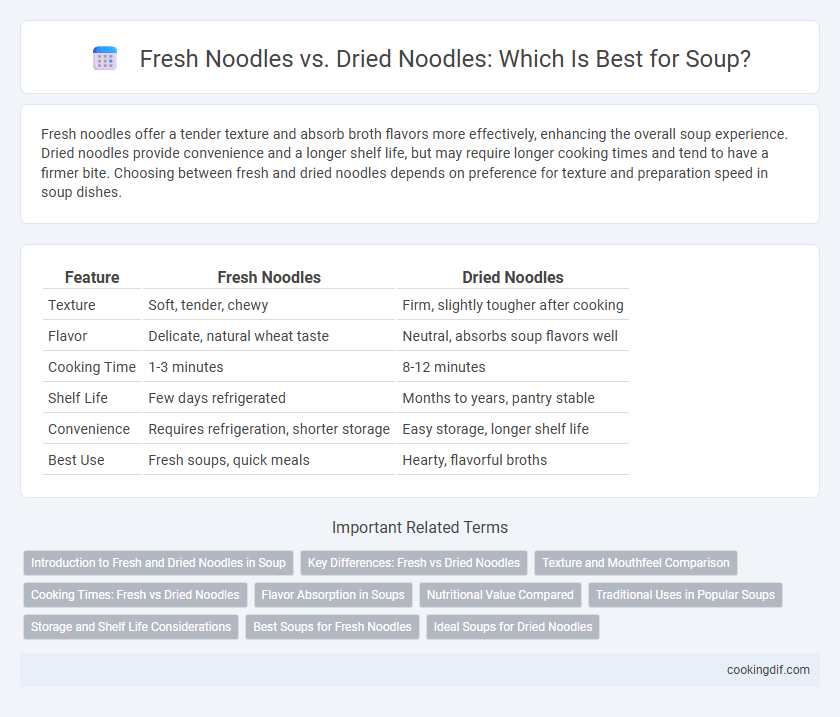 Fresh Noodles vs. Dried Noodles: Which Is Best for Soup?

Fresh noodles offer a tender texture and absorb broth flavors more effectively, enhancing the overall soup experience. Dried noodles provide convenience and a longer shelf life, but may require longer cooking times and tend to have a firmer bite. Choosing between fresh and dried noodles depends on preference for texture and preparation speed in soup dishes.

| Feature | Fresh Noodles | Dried Noodles |
|---|---|---|
| Texture | Soft, tender, chewy | Firm, slightly tougher after cooking |
| Flavor | Delicate, natural wheat taste | Neutral, absorbs soup flavors well |
| Cooking Time | 1-3 minutes | 8-12 minutes |
| Shelf Life | Few days refrigerated | Months to years, pantry stable |
| Convenience | Requires refrigeration, shorter storage | Easy storage, longer shelf life |
| Best Use | Fresh soups, quick meals | Hearty, flavorful broths |

Important Related Terms

Introduction to Fresh and Dried Noodles in Soup
Key Differences: Fresh vs Dried Noodles
Texture and Mouthfeel Comparison
Cooking Times: Fresh vs Dried Noodles
Flavor Absorption in Soups
Nutritional Value Compared
Traditional Uses in Popular Soups
Storage and Shelf Life Considerations
Best Soups for Fresh Noodles
Ideal Soups for Dried Noodles

cookingdif.com