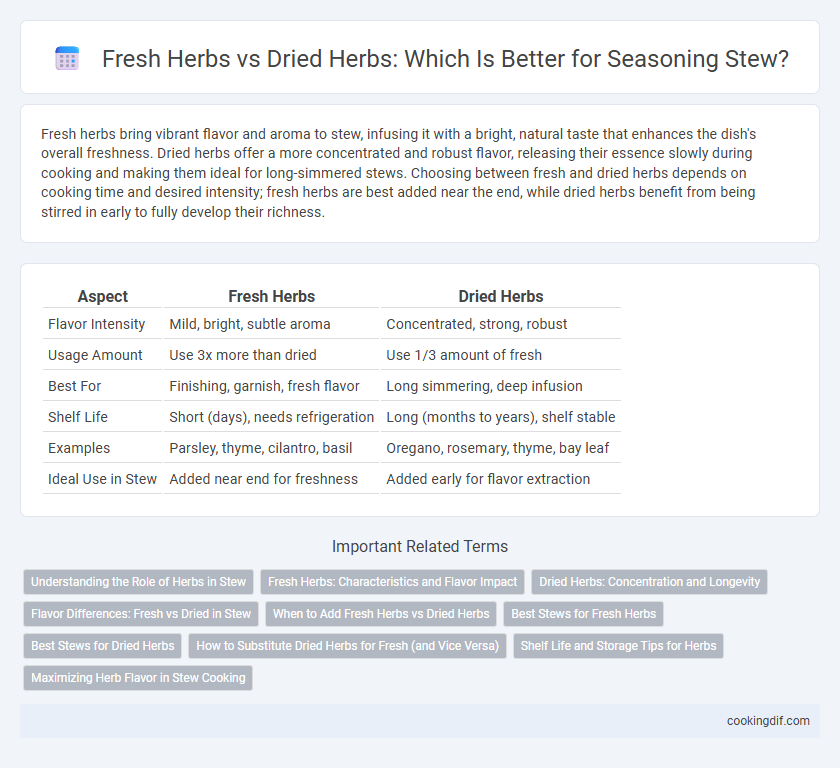 Fresh Herbs vs Dried Herbs: Which Is Better for Seasoning Stew?

Fresh herbs bring vibrant flavor and aroma to stew, infusing it with a bright, natural taste that enhances the dish's overall freshness. Dried herbs offer a more concentrated and robust flavor, releasing their essence slowly during cooking and making them ideal for long-simmered stews. Choosing between fresh and dried herbs depends on cooking time and desired intensity; fresh herbs are best added near the end, while dried herbs benefit from being stirred in early to fully develop their richness.

| Aspect | Fresh Herbs | Dried Herbs |
|---|---|---|
| Flavor Intensity | Mild, bright, subtle aroma | Concentrated, strong, robust |
| Usage Amount | Use 3x more than dried | Use 1/3 amount of fresh |
| Best For | Finishing, garnish, fresh flavor | Long simmering, deep infusion |
| Shelf Life | Short (days), needs refrigeration | Long (months to years), shelf stable |
| Examples | Parsley, thyme, cilantro, basil | Oregano, rosemary, thyme, bay leaf |
| Ideal Use in Stew | Added near end for freshness | Added early for flavor extraction |

Important Related Terms

Understanding the Role of Herbs in Stew
Fresh Herbs: Characteristics and Flavor Impact
Dried Herbs: Concentration and Longevity
Flavor Differences: Fresh vs Dried in Stew
When to Add Fresh Herbs vs Dried Herbs
Best Stews for Fresh Herbs
Best Stews for Dried Herbs
How to Substitute Dried Herbs for Fresh (and Vice Versa)
Shelf Life and Storage Tips for Herbs
Maximizing Herb Flavor in Stew Cooking

cookingdif.com