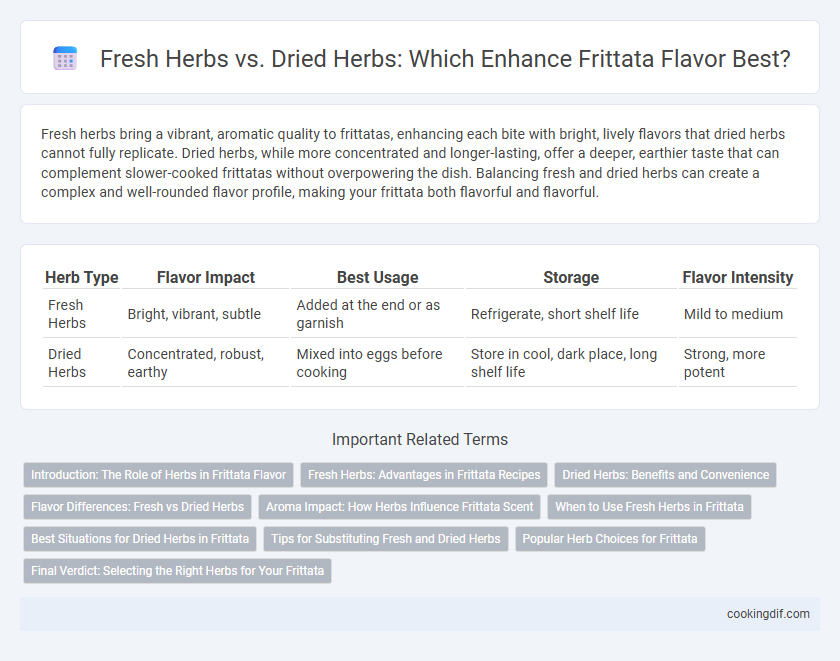 Fresh Herbs vs. Dried Herbs: Which Enhance Frittata Flavor Best?

Fresh herbs bring a vibrant, aromatic quality to frittatas, enhancing each bite with bright, lively flavors that dried herbs cannot fully replicate. Dried herbs, while more concentrated and longer-lasting, offer a deeper, earthier taste that can complement slower-cooked frittatas without overpowering the dish. Balancing fresh and dried herbs can create a complex and well-rounded flavor profile, making your frittata both flavorful and flavorful.

| Herb Type | Flavor Impact | Best Usage | Storage | Flavor Intensity |
|---|---|---|---|---|
| Fresh Herbs | Bright, vibrant, subtle | Added at the end or as garnish | Refrigerate, short shelf life | Mild to medium |
| Dried Herbs | Concentrated, robust, earthy | Mixed into eggs before cooking | Store in cool, dark place, long shelf life | Strong, more potent |

Important Related Terms

Introduction: The Role of Herbs in Frittata Flavor
Fresh Herbs: Advantages in Frittata Recipes
Dried Herbs: Benefits and Convenience
Flavor Differences: Fresh vs Dried Herbs
Aroma Impact: How Herbs Influence Frittata Scent
When to Use Fresh Herbs in Frittata
Best Situations for Dried Herbs in Frittata
Tips for Substituting Fresh and Dried Herbs
Popular Herb Choices for Frittata
Final Verdict: Selecting the Right Herbs for Your Frittata

cookingdif.com