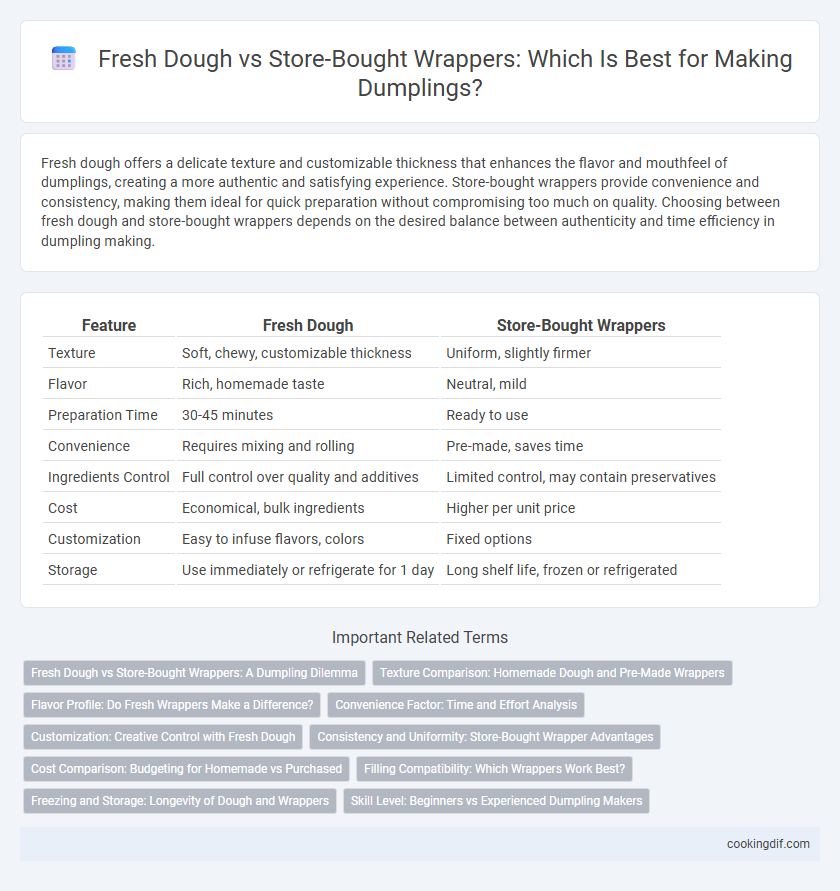 Fresh Dough vs Store-Bought Wrappers: Which Is Best for Making Dumplings?

Fresh dough offers a delicate texture and customizable thickness that enhances the flavor and mouthfeel of dumplings, creating a more authentic and satisfying experience. Store-bought wrappers provide convenience and consistency, making them ideal for quick preparation without compromising too much on quality. Choosing between fresh dough and store-bought wrappers depends on the desired balance between authenticity and time efficiency in dumpling making.

| Feature | Fresh Dough | Store-Bought Wrappers |
|---|---|---|
| Texture | Soft, chewy, customizable thickness | Uniform, slightly firmer |
| Flavor | Rich, homemade taste | Neutral, mild |
| Preparation Time | 30-45 minutes | Ready to use |
| Convenience | Requires mixing and rolling | Pre-made, saves time |
| Ingredients Control | Full control over quality and additives | Limited control, may contain preservatives |
| Cost | Economical, bulk ingredients | Higher per unit price |
| Customization | Easy to infuse flavors, colors | Fixed options |
| Storage | Use immediately or refrigerate for 1 day | Long shelf life, frozen or refrigerated |

Important Related Terms

Fresh Dough vs Store-Bought Wrappers: A Dumpling Dilemma
Texture Comparison: Homemade Dough and Pre-Made Wrappers
Flavor Profile: Do Fresh Wrappers Make a Difference?
Convenience Factor: Time and Effort Analysis
Customization: Creative Control with Fresh Dough
Consistency and Uniformity: Store-Bought Wrapper Advantages
Cost Comparison: Budgeting for Homemade vs Purchased
Filling Compatibility: Which Wrappers Work Best?
Freezing and Storage: Longevity of Dough and Wrappers
Skill Level: Beginners vs Experienced Dumpling Makers

cookingdif.com