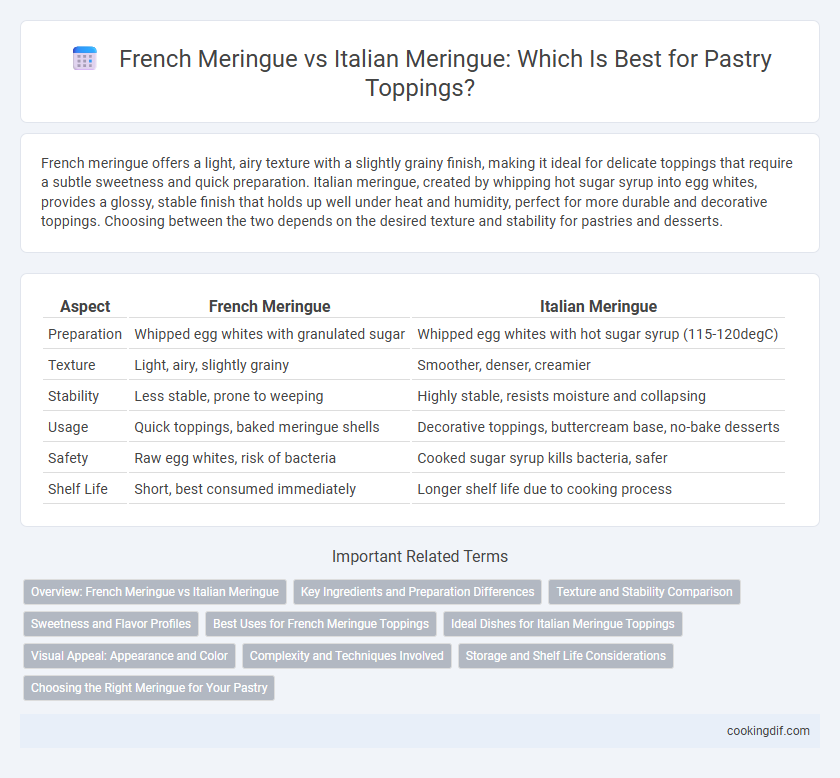 French Meringue vs Italian Meringue: Which Is Best for Pastry Toppings?

French meringue offers a light, airy texture with a slightly grainy finish, making it ideal for delicate toppings that require a subtle sweetness and quick preparation. Italian meringue, created by whipping hot sugar syrup into egg whites, provides a glossy, stable finish that holds up well under heat and humidity, perfect for more durable and decorative toppings. Choosing between the two depends on the desired texture and stability for pastries and desserts.

| Aspect | French Meringue | Italian Meringue |
|---|---|---|
| Preparation | Whipped egg whites with granulated sugar | Whipped egg whites with hot sugar syrup (115-120degC) |
| Texture | Light, airy, slightly grainy | Smoother, denser, creamier |
| Stability | Less stable, prone to weeping | Highly stable, resists moisture and collapsing |
| Usage | Quick toppings, baked meringue shells | Decorative toppings, buttercream base, no-bake desserts |
| Safety | Raw egg whites, risk of bacteria | Cooked sugar syrup kills bacteria, safer |
| Shelf Life | Short, best consumed immediately | Longer shelf life due to cooking process |

Important Related Terms

Overview: French Meringue vs Italian Meringue
Key Ingredients and Preparation Differences
Texture and Stability Comparison
Sweetness and Flavor Profiles
Best Uses for French Meringue Toppings
Ideal Dishes for Italian Meringue Toppings
Visual Appeal: Appearance and Color
Complexity and Techniques Involved
Storage and Shelf Life Considerations
Choosing the Right Meringue for Your Pastry

cookingdif.com