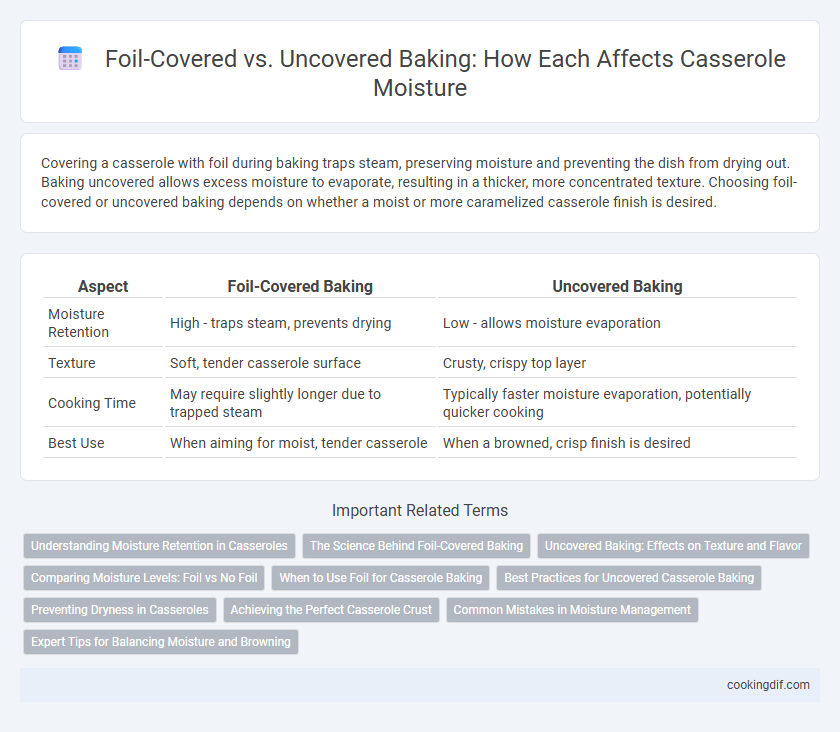 Foil-Covered vs. Uncovered Baking: How Each Affects Casserole Moisture

Covering a casserole with foil during baking traps steam, preserving moisture and preventing the dish from drying out. Baking uncovered allows excess moisture to evaporate, resulting in a thicker, more concentrated texture. Choosing foil-covered or uncovered baking depends on whether a moist or more caramelized casserole finish is desired.

| Aspect | Foil-Covered Baking | Uncovered Baking |
|---|---|---|
| Moisture Retention | High - traps steam, prevents drying | Low - allows moisture evaporation |
| Texture | Soft, tender casserole surface | Crusty, crispy top layer |
| Cooking Time | May require slightly longer due to trapped steam | Typically faster moisture evaporation, potentially quicker cooking |
| Best Use | When aiming for moist, tender casserole | When a browned, crisp finish is desired |

Important Related Terms

Understanding Moisture Retention in Casseroles
The Science Behind Foil-Covered Baking
Uncovered Baking: Effects on Texture and Flavor
Comparing Moisture Levels: Foil vs No Foil
When to Use Foil for Casserole Baking
Best Practices for Uncovered Casserole Baking
Preventing Dryness in Casseroles
Achieving the Perfect Casserole Crust
Common Mistakes in Moisture Management
Expert Tips for Balancing Moisture and Browning

cookingdif.com