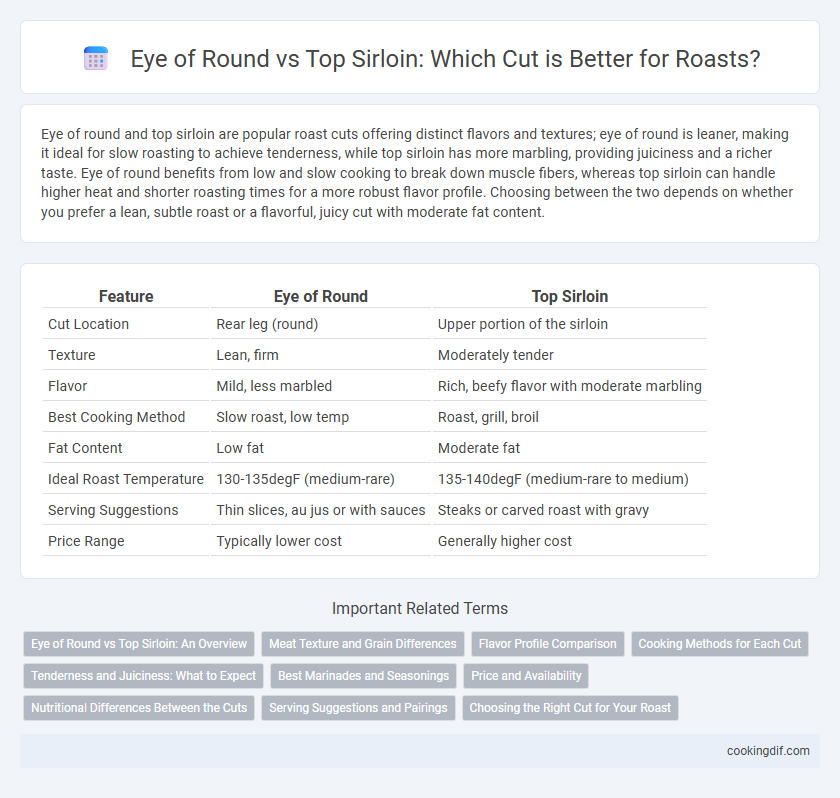 Eye of Round vs Top Sirloin: Which Cut is Better for Roasts?

Eye of round and top sirloin are popular roast cuts offering distinct flavors and textures; eye of round is leaner, making it ideal for slow roasting to achieve tenderness, while top sirloin has more marbling, providing juiciness and a richer taste. Eye of round benefits from low and slow cooking to break down muscle fibers, whereas top sirloin can handle higher heat and shorter roasting times for a more robust flavor profile. Choosing between the two depends on whether you prefer a lean, subtle roast or a flavorful, juicy cut with moderate fat content.

| Feature | Eye of Round | Top Sirloin |
|---|---|---|
| Cut Location | Rear leg (round) | Upper portion of the sirloin |
| Texture | Lean, firm | Moderately tender |
| Flavor | Mild, less marbled | Rich, beefy flavor with moderate marbling |
| Best Cooking Method | Slow roast, low temp | Roast, grill, broil |
| Fat Content | Low fat | Moderate fat |
| Ideal Roast Temperature | 130-135degF (medium-rare) | 135-140degF (medium-rare to medium) |
| Serving Suggestions | Thin slices, au jus or with sauces | Steaks or carved roast with gravy |
| Price Range | Typically lower cost | Generally higher cost |

Important Related Terms

Eye of Round vs Top Sirloin: An Overview
Meat Texture and Grain Differences
Flavor Profile Comparison
Cooking Methods for Each Cut
Tenderness and Juiciness: What to Expect
Best Marinades and Seasonings
Price and Availability
Nutritional Differences Between the Cuts
Serving Suggestions and Pairings
Choosing the Right Cut for Your Roast

cookingdif.com