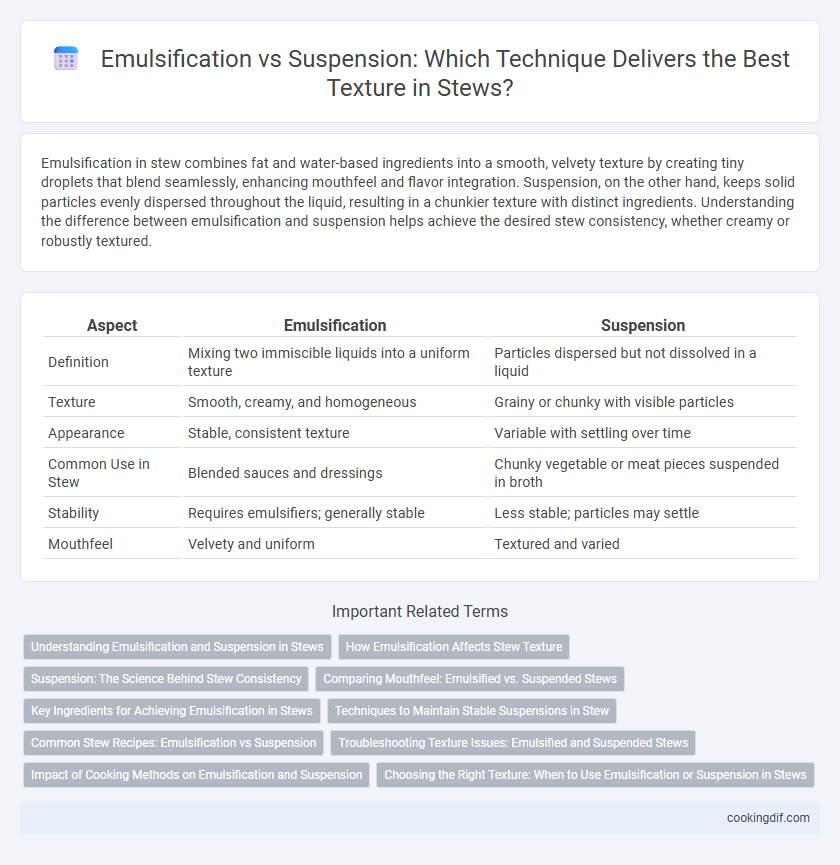 Emulsification vs Suspension: Which Technique Delivers the Best Texture in Stews?

Emulsification in stew combines fat and water-based ingredients into a smooth, velvety texture by creating tiny droplets that blend seamlessly, enhancing mouthfeel and flavor integration. Suspension, on the other hand, keeps solid particles evenly dispersed throughout the liquid, resulting in a chunkier texture with distinct ingredients. Understanding the difference between emulsification and suspension helps achieve the desired stew consistency, whether creamy or robustly textured.

| Aspect | Emulsification | Suspension |
|---|---|---|
| Definition | Mixing two immiscible liquids into a uniform texture | Particles dispersed but not dissolved in a liquid |
| Texture | Smooth, creamy, and homogeneous | Grainy or chunky with visible particles |
| Appearance | Stable, consistent texture | Variable with settling over time |
| Common Use in Stew | Blended sauces and dressings | Chunky vegetable or meat pieces suspended in broth |
| Stability | Requires emulsifiers; generally stable | Less stable; particles may settle |
| Mouthfeel | Velvety and uniform | Textured and varied |

Important Related Terms

Understanding Emulsification and Suspension in Stews
How Emulsification Affects Stew Texture
Suspension: The Science Behind Stew Consistency
Comparing Mouthfeel: Emulsified vs. Suspended Stews
Key Ingredients for Achieving Emulsification in Stews
Techniques to Maintain Stable Suspensions in Stew
Common Stew Recipes: Emulsification vs Suspension
Troubleshooting Texture Issues: Emulsified and Suspended Stews
Impact of Cooking Methods on Emulsification and Suspension
Choosing the Right Texture: When to Use Emulsification or Suspension in Stews

cookingdif.com