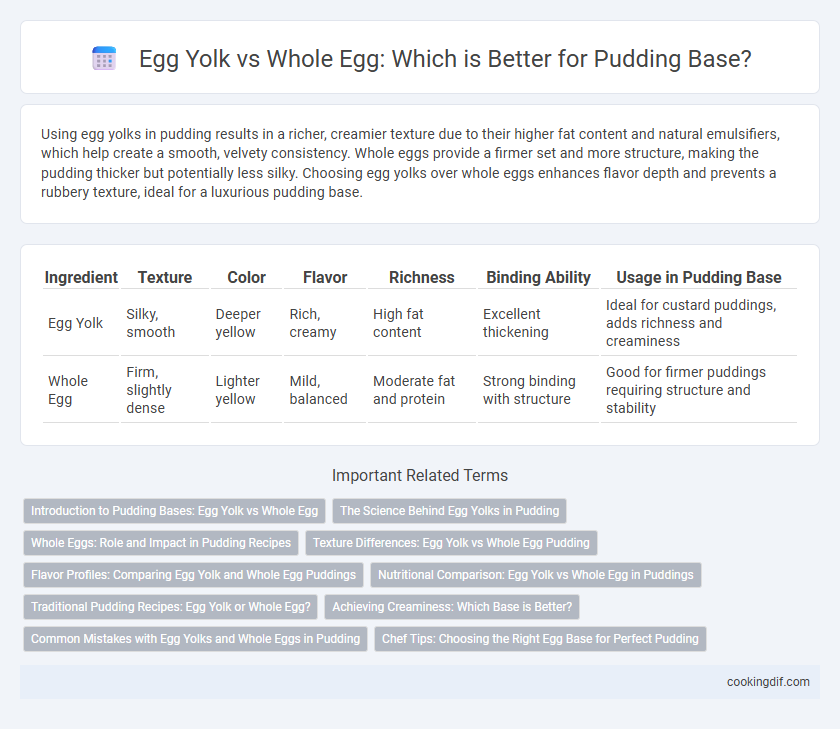 Egg Yolk vs Whole Egg: Which is Better for Pudding Base?

Using egg yolks in pudding results in a richer, creamier texture due to their higher fat content and natural emulsifiers, which help create a smooth, velvety consistency. Whole eggs provide a firmer set and more structure, making the pudding thicker but potentially less silky. Choosing egg yolks over whole eggs enhances flavor depth and prevents a rubbery texture, ideal for a luxurious pudding base.

| Ingredient | Texture | Color | Flavor | Richness | Binding Ability | Usage in Pudding Base |
|---|---|---|---|---|---|---|
| Egg Yolk | Silky, smooth | Deeper yellow | Rich, creamy | High fat content | Excellent thickening | Ideal for custard puddings, adds richness and creaminess |
| Whole Egg | Firm, slightly dense | Lighter yellow | Mild, balanced | Moderate fat and protein | Strong binding with structure | Good for firmer puddings requiring structure and stability |

Important Related Terms

Introduction to Pudding Bases: Egg Yolk vs Whole Egg
The Science Behind Egg Yolks in Pudding
Whole Eggs: Role and Impact in Pudding Recipes
Texture Differences: Egg Yolk vs Whole Egg Pudding
Flavor Profiles: Comparing Egg Yolk and Whole Egg Puddings
Nutritional Comparison: Egg Yolk vs Whole Egg in Puddings
Traditional Pudding Recipes: Egg Yolk or Whole Egg?
Achieving Creaminess: Which Base is Better?
Common Mistakes with Egg Yolks and Whole Eggs in Pudding
Chef Tips: Choosing the Right Egg Base for Perfect Pudding

cookingdif.com