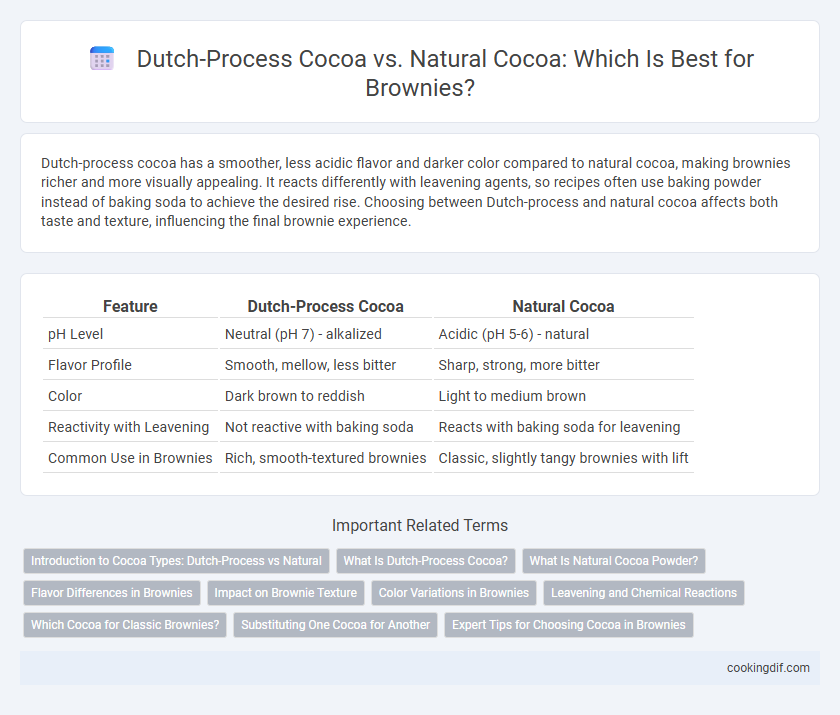 Dutch-Process Cocoa vs. Natural Cocoa: Which Is Best for Brownies?

Dutch-process cocoa has a smoother, less acidic flavor and darker color compared to natural cocoa, making brownies richer and more visually appealing. It reacts differently with leavening agents, so recipes often use baking powder instead of baking soda to achieve the desired rise. Choosing between Dutch-process and natural cocoa affects both taste and texture, influencing the final brownie experience.

| Feature | Dutch-Process Cocoa | Natural Cocoa |
|---|---|---|
| pH Level | Neutral (pH 7) - alkalized | Acidic (pH 5-6) - natural |
| Flavor Profile | Smooth, mellow, less bitter | Sharp, strong, more bitter |
| Color | Dark brown to reddish | Light to medium brown |
| Reactivity with Leavening | Not reactive with baking soda | Reacts with baking soda for leavening |
| Common Use in Brownies | Rich, smooth-textured brownies | Classic, slightly tangy brownies with lift |

Important Related Terms

Introduction to Cocoa Types: Dutch-Process vs Natural
What Is Dutch-Process Cocoa?
What Is Natural Cocoa Powder?
Flavor Differences in Brownies
Impact on Brownie Texture
Color Variations in Brownies
Leavening and Chemical Reactions
Which Cocoa for Classic Brownies?
Substituting One Cocoa for Another
Expert Tips for Choosing Cocoa in Brownies

cookingdif.com