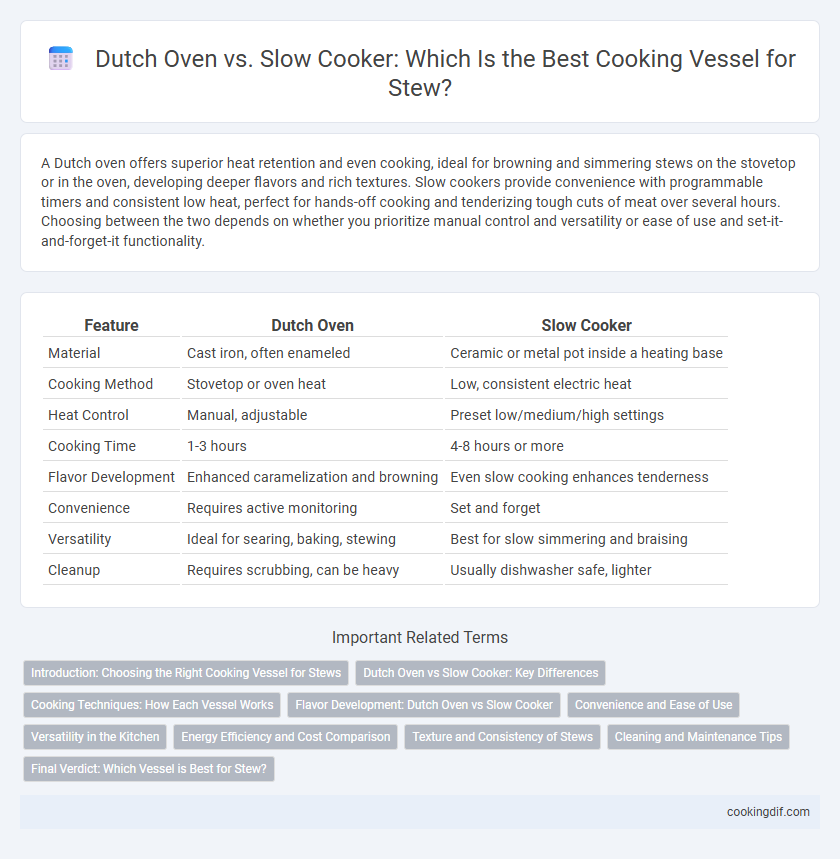 Dutch Oven vs. Slow Cooker: Which Is the Best Cooking Vessel for Stew?

A Dutch oven offers superior heat retention and even cooking, ideal for browning and simmering stews on the stovetop or in the oven, developing deeper flavors and rich textures. Slow cookers provide convenience with programmable timers and consistent low heat, perfect for hands-off cooking and tenderizing tough cuts of meat over several hours. Choosing between the two depends on whether you prioritize manual control and versatility or ease of use and set-it-and-forget-it functionality.

| Feature | Dutch Oven | Slow Cooker |
|---|---|---|
| Material | Cast iron, often enameled | Ceramic or metal pot inside a heating base |
| Cooking Method | Stovetop or oven heat | Low, consistent electric heat |
| Heat Control | Manual, adjustable | Preset low/medium/high settings |
| Cooking Time | 1-3 hours | 4-8 hours or more |
| Flavor Development | Enhanced caramelization and browning | Even slow cooking enhances tenderness |
| Convenience | Requires active monitoring | Set and forget |
| Versatility | Ideal for searing, baking, stewing | Best for slow simmering and braising |
| Cleanup | Requires scrubbing, can be heavy | Usually dishwasher safe, lighter |

Important Related Terms

Introduction: Choosing the Right Cooking Vessel for Stews
Dutch Oven vs Slow Cooker: Key Differences
Cooking Techniques: How Each Vessel Works
Flavor Development: Dutch Oven vs Slow Cooker
Convenience and Ease of Use
Versatility in the Kitchen
Energy Efficiency and Cost Comparison
Texture and Consistency of Stews
Cleaning and Maintenance Tips
Final Verdict: Which Vessel is Best for Stew?

cookingdif.com