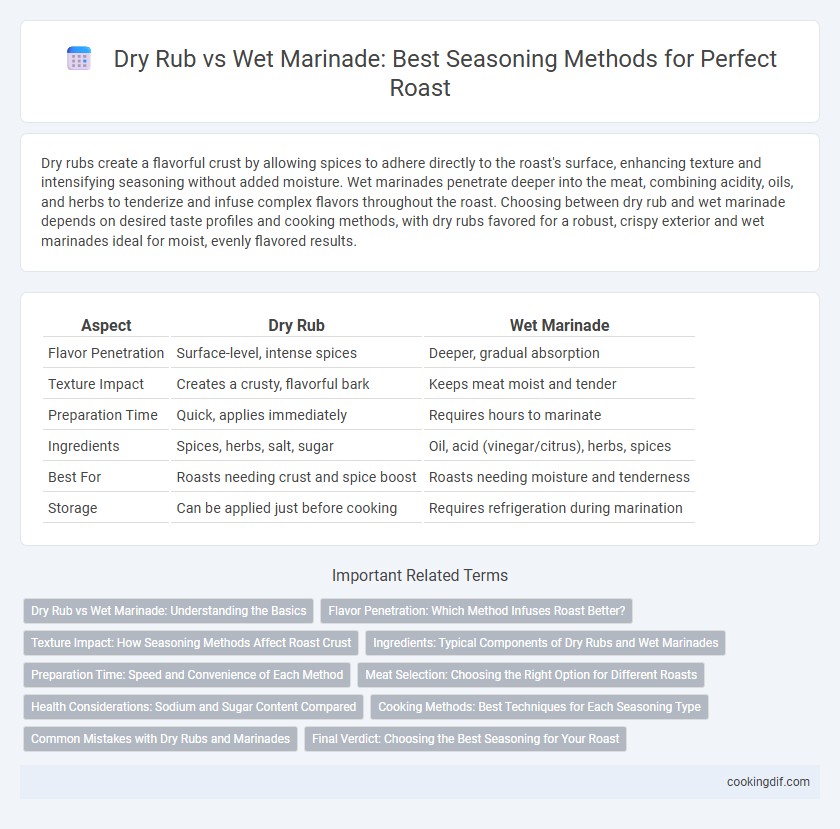 Dry Rub vs Wet Marinade: Best Seasoning Methods for Perfect Roast

Dry rubs create a flavorful crust by allowing spices to adhere directly to the roast's surface, enhancing texture and intensifying seasoning without added moisture. Wet marinades penetrate deeper into the meat, combining acidity, oils, and herbs to tenderize and infuse complex flavors throughout the roast. Choosing between dry rub and wet marinade depends on desired taste profiles and cooking methods, with dry rubs favored for a robust, crispy exterior and wet marinades ideal for moist, evenly flavored results.

| Aspect | Dry Rub | Wet Marinade |
|---|---|---|
| Flavor Penetration | Surface-level, intense spices | Deeper, gradual absorption |
| Texture Impact | Creates a crusty, flavorful bark | Keeps meat moist and tender |
| Preparation Time | Quick, applies immediately | Requires hours to marinate |
| Ingredients | Spices, herbs, salt, sugar | Oil, acid (vinegar/citrus), herbs, spices |
| Best For | Roasts needing crust and spice boost | Roasts needing moisture and tenderness |
| Storage | Can be applied just before cooking | Requires refrigeration during marination |

Important Related Terms

Dry Rub vs Wet Marinade: Understanding the Basics
Flavor Penetration: Which Method Infuses Roast Better?
Texture Impact: How Seasoning Methods Affect Roast Crust
Ingredients: Typical Components of Dry Rubs and Wet Marinades
Preparation Time: Speed and Convenience of Each Method
Meat Selection: Choosing the Right Option for Different Roasts
Health Considerations: Sodium and Sugar Content Compared
Cooking Methods: Best Techniques for Each Seasoning Type
Common Mistakes with Dry Rubs and Marinades
Final Verdict: Choosing the Best Seasoning for Your Roast

cookingdif.com