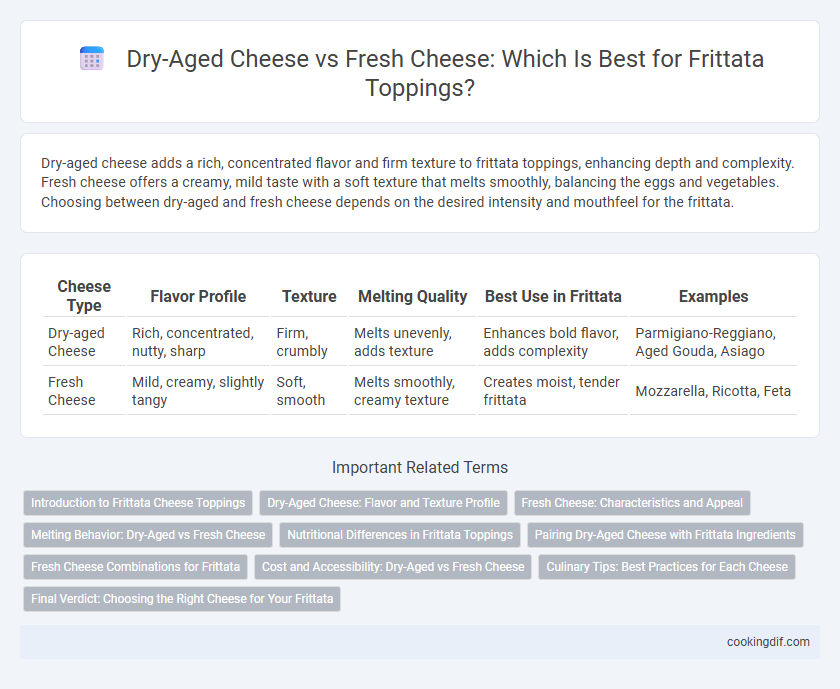 Dry-Aged Cheese vs Fresh Cheese: Which Is Best for Frittata Toppings?

Dry-aged cheese adds a rich, concentrated flavor and firm texture to frittata toppings, enhancing depth and complexity. Fresh cheese offers a creamy, mild taste with a soft texture that melts smoothly, balancing the eggs and vegetables. Choosing between dry-aged and fresh cheese depends on the desired intensity and mouthfeel for the frittata.

| Cheese Type | Flavor Profile | Texture | Melting Quality | Best Use in Frittata | Examples |
|---|---|---|---|---|---|
| Dry-aged Cheese | Rich, concentrated, nutty, sharp | Firm, crumbly | Melts unevenly, adds texture | Enhances bold flavor, adds complexity | Parmigiano-Reggiano, Aged Gouda, Asiago |
| Fresh Cheese | Mild, creamy, slightly tangy | Soft, smooth | Melts smoothly, creamy texture | Creates moist, tender frittata | Mozzarella, Ricotta, Feta |

Important Related Terms

Introduction to Frittata Cheese Toppings
Dry-Aged Cheese: Flavor and Texture Profile
Fresh Cheese: Characteristics and Appeal
Melting Behavior: Dry-Aged vs Fresh Cheese
Nutritional Differences in Frittata Toppings
Pairing Dry-Aged Cheese with Frittata Ingredients
Fresh Cheese Combinations for Frittata
Cost and Accessibility: Dry-Aged vs Fresh Cheese
Culinary Tips: Best Practices for Each Cheese
Final Verdict: Choosing the Right Cheese for Your Frittata

cookingdif.com