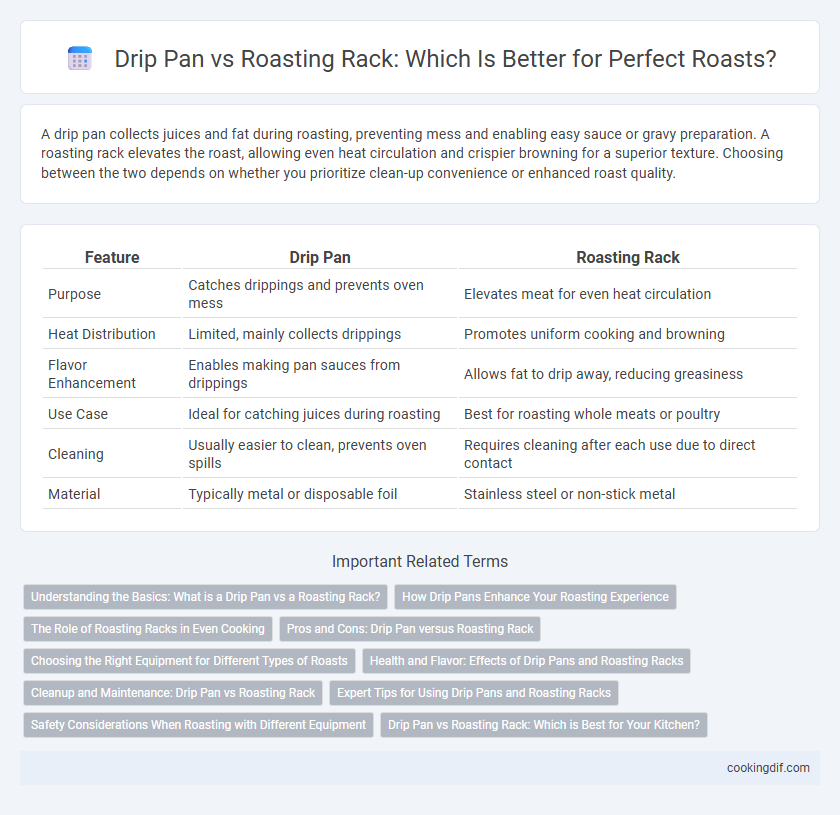 Drip Pan vs Roasting Rack: Which Is Better for Perfect Roasts?

A drip pan collects juices and fat during roasting, preventing mess and enabling easy sauce or gravy preparation. A roasting rack elevates the roast, allowing even heat circulation and crispier browning for a superior texture. Choosing between the two depends on whether you prioritize clean-up convenience or enhanced roast quality.

| Feature | Drip Pan | Roasting Rack |
|---|---|---|
| Purpose | Catches drippings and prevents oven mess | Elevates meat for even heat circulation |
| Heat Distribution | Limited, mainly collects drippings | Promotes uniform cooking and browning |
| Flavor Enhancement | Enables making pan sauces from drippings | Allows fat to drip away, reducing greasiness |
| Use Case | Ideal for catching juices during roasting | Best for roasting whole meats or poultry |
| Cleaning | Usually easier to clean, prevents oven spills | Requires cleaning after each use due to direct contact |
| Material | Typically metal or disposable foil | Stainless steel or non-stick metal |

Important Related Terms

Understanding the Basics: What is a Drip Pan vs a Roasting Rack?
How Drip Pans Enhance Your Roasting Experience
The Role of Roasting Racks in Even Cooking
Pros and Cons: Drip Pan versus Roasting Rack
Choosing the Right Equipment for Different Types of Roasts
Health and Flavor: Effects of Drip Pans and Roasting Racks
Cleanup and Maintenance: Drip Pan vs Roasting Rack
Expert Tips for Using Drip Pans and Roasting Racks
Safety Considerations When Roasting with Different Equipment
Drip Pan vs Roasting Rack: Which is Best for Your Kitchen?

cookingdif.com