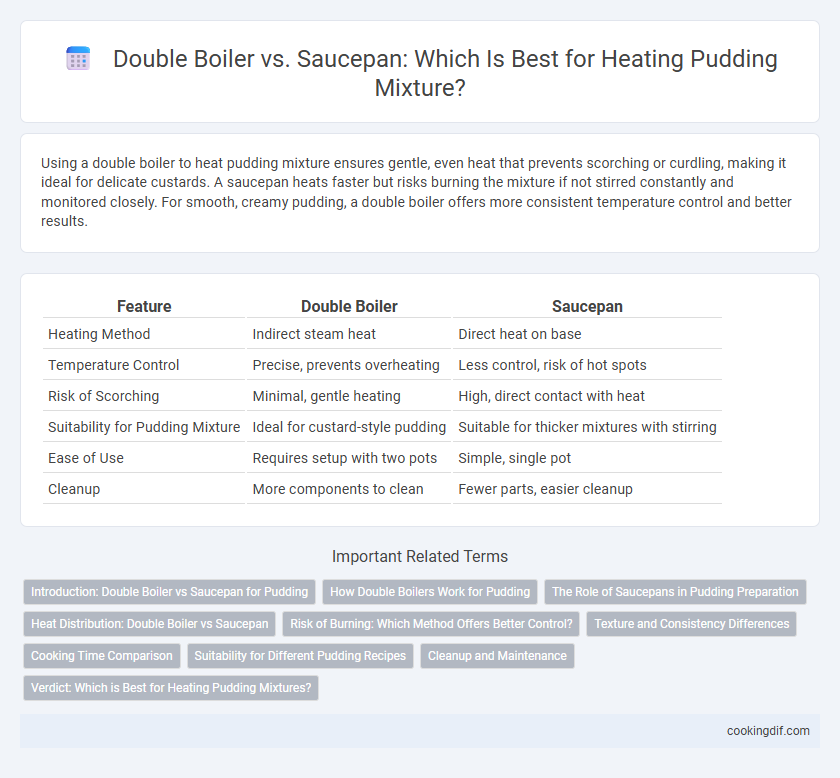 Double Boiler vs. Saucepan: Which Is Best for Heating Pudding Mixture?

Using a double boiler to heat pudding mixture ensures gentle, even heat that prevents scorching or curdling, making it ideal for delicate custards. A saucepan heats faster but risks burning the mixture if not stirred constantly and monitored closely. For smooth, creamy pudding, a double boiler offers more consistent temperature control and better results.

| Feature | Double Boiler | Saucepan |
|---|---|---|
| Heating Method | Indirect steam heat | Direct heat on base |
| Temperature Control | Precise, prevents overheating | Less control, risk of hot spots |
| Risk of Scorching | Minimal, gentle heating | High, direct contact with heat |
| Suitability for Pudding Mixture | Ideal for custard-style pudding | Suitable for thicker mixtures with stirring |
| Ease of Use | Requires setup with two pots | Simple, single pot |
| Cleanup | More components to clean | Fewer parts, easier cleanup |

Important Related Terms

Introduction: Double Boiler vs Saucepan for Pudding
How Double Boilers Work for Pudding
The Role of Saucepans in Pudding Preparation
Heat Distribution: Double Boiler vs Saucepan
Risk of Burning: Which Method Offers Better Control?
Texture and Consistency Differences
Cooking Time Comparison
Suitability for Different Pudding Recipes
Cleanup and Maintenance
Verdict: Which is Best for Heating Pudding Mixtures?

cookingdif.com