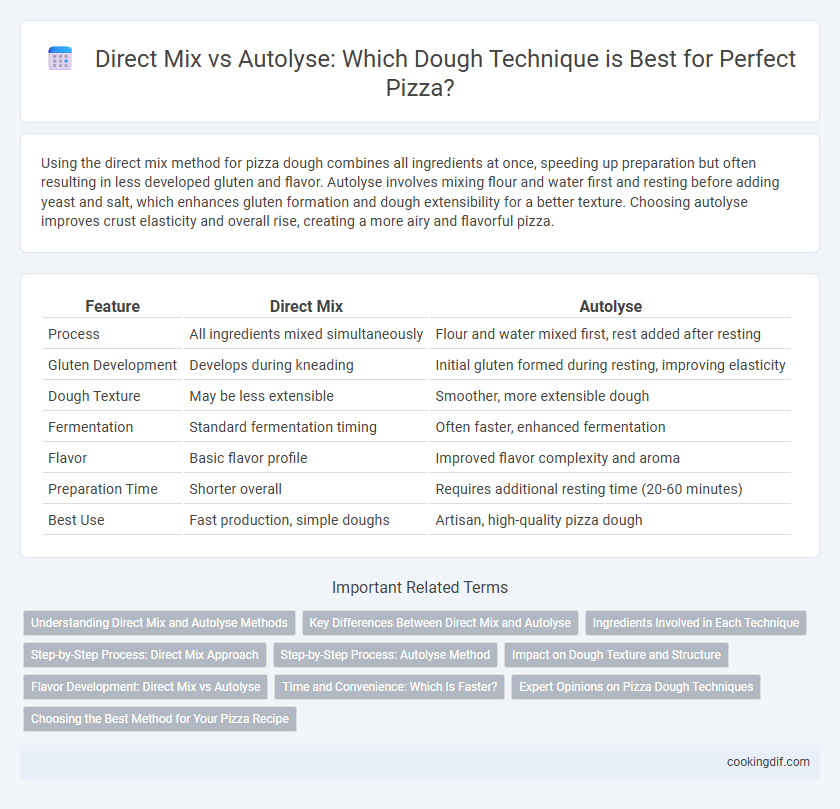 Direct Mix vs Autolyse: Which Dough Technique is Best for Perfect Pizza?

Using the direct mix method for pizza dough combines all ingredients at once, speeding up preparation but often resulting in less developed gluten and flavor. Autolyse involves mixing flour and water first and resting before adding yeast and salt, which enhances gluten formation and dough extensibility for a better texture. Choosing autolyse improves crust elasticity and overall rise, creating a more airy and flavorful pizza.

| Feature | Direct Mix | Autolyse |
|---|---|---|
| Process | All ingredients mixed simultaneously | Flour and water mixed first, rest added after resting |
| Gluten Development | Develops during kneading | Initial gluten formed during resting, improving elasticity |
| Dough Texture | May be less extensible | Smoother, more extensible dough |
| Fermentation | Standard fermentation timing | Often faster, enhanced fermentation |
| Flavor | Basic flavor profile | Improved flavor complexity and aroma |
| Preparation Time | Shorter overall | Requires additional resting time (20-60 minutes) |
| Best Use | Fast production, simple doughs | Artisan, high-quality pizza dough |

Important Related Terms

Understanding Direct Mix and Autolyse Methods
Key Differences Between Direct Mix and Autolyse
Ingredients Involved in Each Technique
Step-by-Step Process: Direct Mix Approach
Step-by-Step Process: Autolyse Method
Impact on Dough Texture and Structure
Flavor Development: Direct Mix vs Autolyse
Time and Convenience: Which Is Faster?
Expert Opinions on Pizza Dough Techniques
Choosing the Best Method for Your Pizza Recipe

cookingdif.com