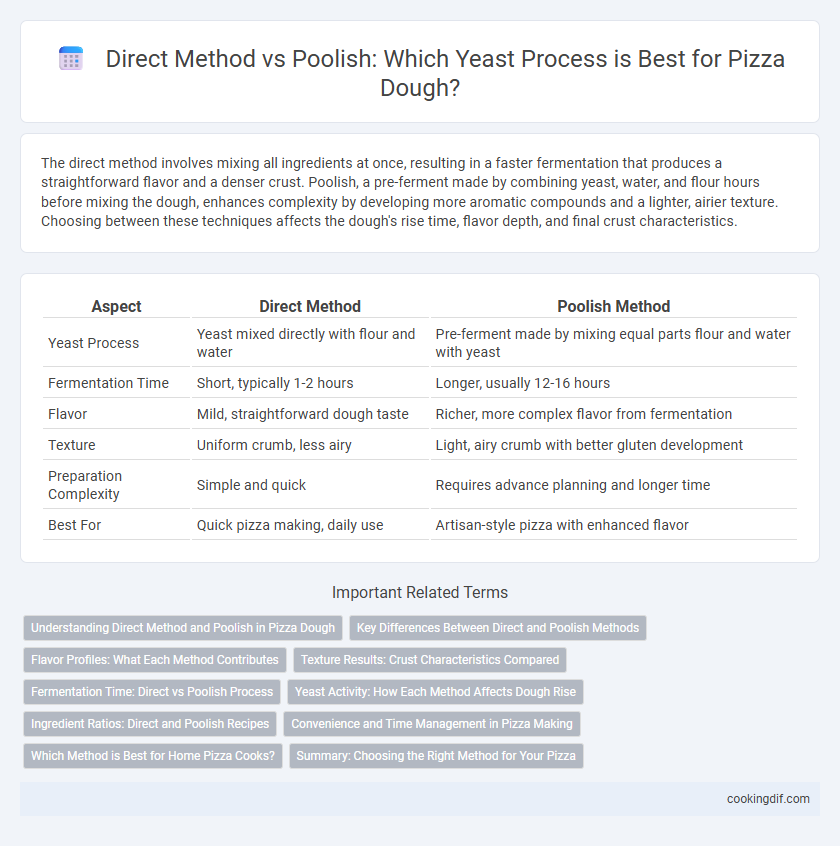 Direct Method vs Poolish: Which Yeast Process is Best for Pizza Dough?

The direct method involves mixing all ingredients at once, resulting in a faster fermentation that produces a straightforward flavor and a denser crust. Poolish, a pre-ferment made by combining yeast, water, and flour hours before mixing the dough, enhances complexity by developing more aromatic compounds and a lighter, airier texture. Choosing between these techniques affects the dough's rise time, flavor depth, and final crust characteristics.

| Aspect | Direct Method | Poolish Method |
|---|---|---|
| Yeast Process | Yeast mixed directly with flour and water | Pre-ferment made by mixing equal parts flour and water with yeast |
| Fermentation Time | Short, typically 1-2 hours | Longer, usually 12-16 hours |
| Flavor | Mild, straightforward dough taste | Richer, more complex flavor from fermentation |
| Texture | Uniform crumb, less airy | Light, airy crumb with better gluten development |
| Preparation Complexity | Simple and quick | Requires advance planning and longer time |
| Best For | Quick pizza making, daily use | Artisan-style pizza with enhanced flavor |

Important Related Terms

Understanding Direct Method and Poolish in Pizza Dough
Key Differences Between Direct and Poolish Methods
Flavor Profiles: What Each Method Contributes
Texture Results: Crust Characteristics Compared
Fermentation Time: Direct vs Poolish Process
Yeast Activity: How Each Method Affects Dough Rise
Ingredient Ratios: Direct and Poolish Recipes
Convenience and Time Management in Pizza Making
Which Method is Best for Home Pizza Cooks?
Summary: Choosing the Right Method for Your Pizza

cookingdif.com