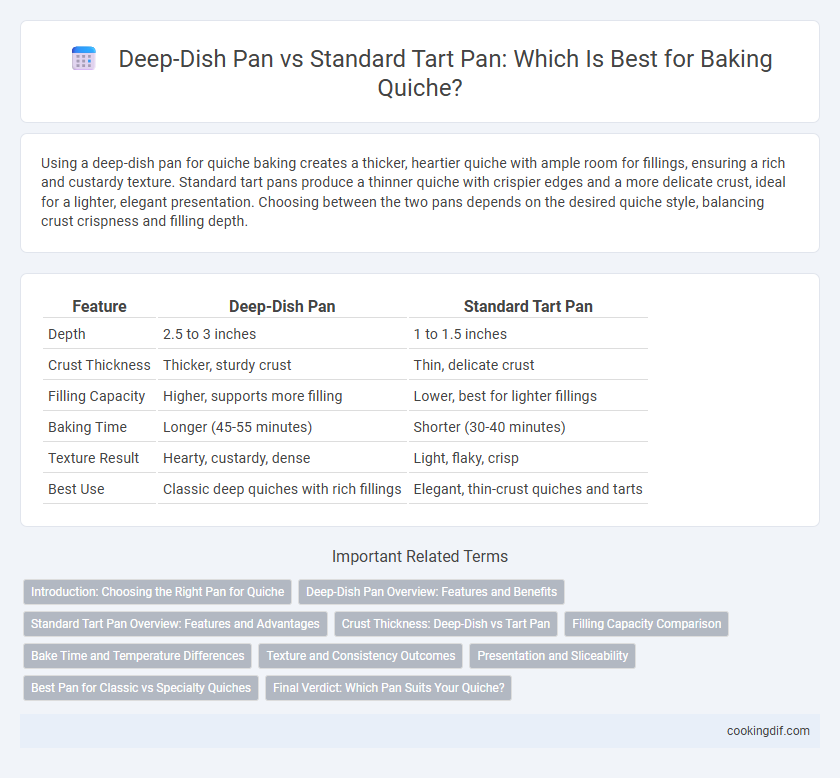 Deep-Dish Pan vs Standard Tart Pan: Which Is Best for Baking Quiche?

Using a deep-dish pan for quiche baking creates a thicker, heartier quiche with ample room for fillings, ensuring a rich and custardy texture. Standard tart pans produce a thinner quiche with crispier edges and a more delicate crust, ideal for a lighter, elegant presentation. Choosing between the two pans depends on the desired quiche style, balancing crust crispness and filling depth.

| Feature | Deep-Dish Pan | Standard Tart Pan |
|---|---|---|
| Depth | 2.5 to 3 inches | 1 to 1.5 inches |
| Crust Thickness | Thicker, sturdy crust | Thin, delicate crust |
| Filling Capacity | Higher, supports more filling | Lower, best for lighter fillings |
| Baking Time | Longer (45-55 minutes) | Shorter (30-40 minutes) |
| Texture Result | Hearty, custardy, dense | Light, flaky, crisp |
| Best Use | Classic deep quiches with rich fillings | Elegant, thin-crust quiches and tarts |

Important Related Terms

Introduction: Choosing the Right Pan for Quiche
Deep-Dish Pan Overview: Features and Benefits
Standard Tart Pan Overview: Features and Advantages
Crust Thickness: Deep-Dish vs Tart Pan
Filling Capacity Comparison
Bake Time and Temperature Differences
Texture and Consistency Outcomes
Presentation and Sliceability
Best Pan for Classic vs Specialty Quiches
Final Verdict: Which Pan Suits Your Quiche?

cookingdif.com