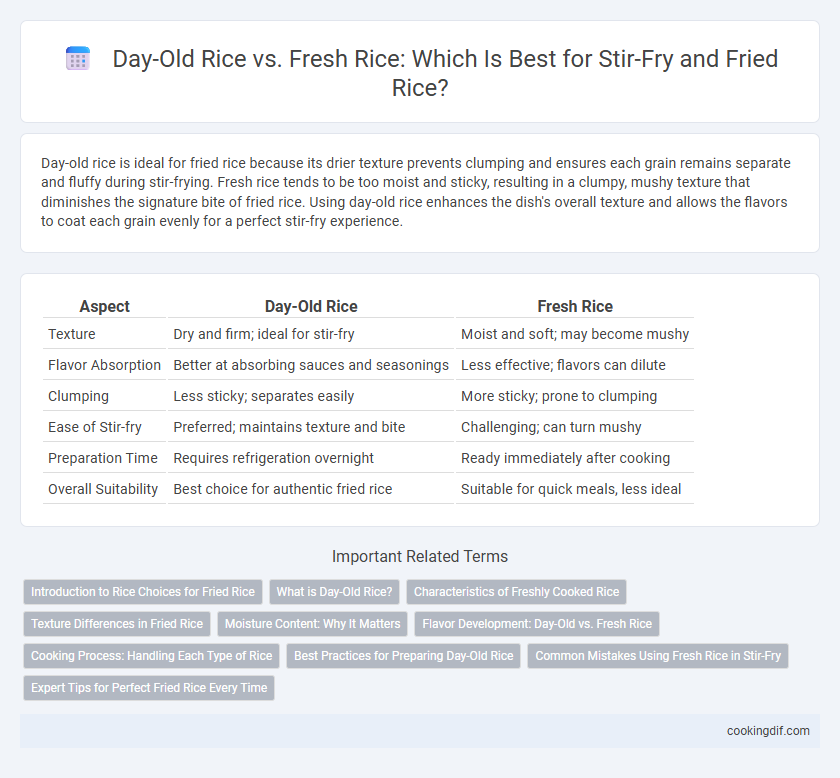 Day-Old Rice vs. Fresh Rice: Which Is Best for Stir-Fry and Fried Rice?

Day-old rice is ideal for fried rice because its drier texture prevents clumping and ensures each grain remains separate and fluffy during stir-frying. Fresh rice tends to be too moist and sticky, resulting in a clumpy, mushy texture that diminishes the signature bite of fried rice. Using day-old rice enhances the dish's overall texture and allows the flavors to coat each grain evenly for a perfect stir-fry experience.

| Aspect | Day-Old Rice | Fresh Rice |
|---|---|---|
| Texture | Dry and firm; ideal for stir-fry | Moist and soft; may become mushy |
| Flavor Absorption | Better at absorbing sauces and seasonings | Less effective; flavors can dilute |
| Clumping | Less sticky; separates easily | More sticky; prone to clumping |
| Ease of Stir-fry | Preferred; maintains texture and bite | Challenging; can turn mushy |
| Preparation Time | Requires refrigeration overnight | Ready immediately after cooking |
| Overall Suitability | Best choice for authentic fried rice | Suitable for quick meals, less ideal |

Important Related Terms

Introduction to Rice Choices for Fried Rice
What is Day-Old Rice?
Characteristics of Freshly Cooked Rice
Texture Differences in Fried Rice
Moisture Content: Why It Matters
Flavor Development: Day-Old vs. Fresh Rice
Cooking Process: Handling Each Type of Rice
Best Practices for Preparing Day-Old Rice
Common Mistakes Using Fresh Rice in Stir-Fry
Expert Tips for Perfect Fried Rice Every Time

cookingdif.com