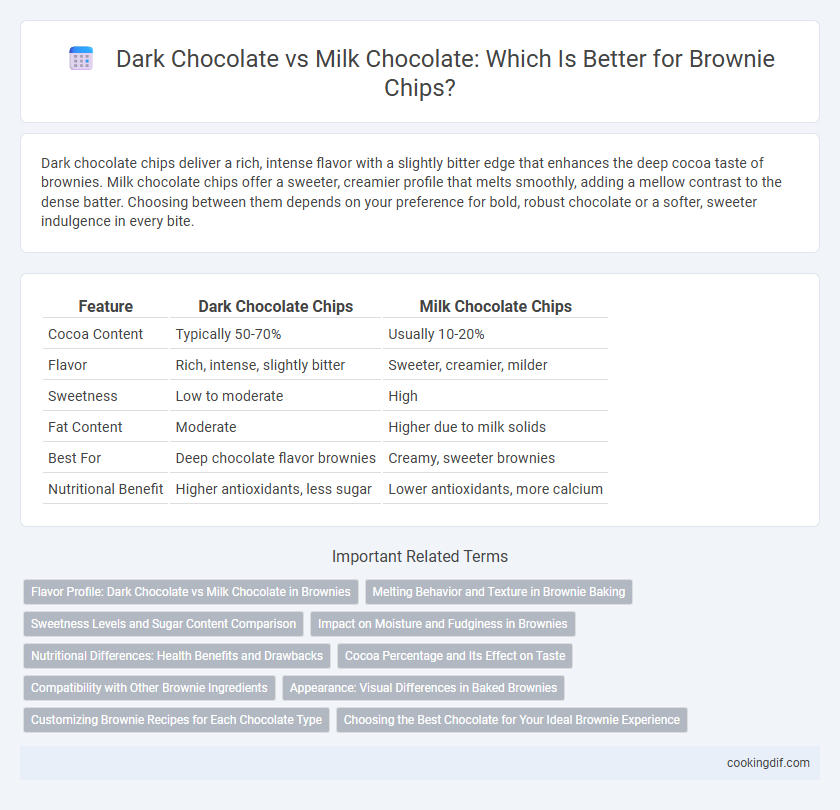 Dark Chocolate vs Milk Chocolate: Which Is Better for Brownie Chips?

Dark chocolate chips deliver a rich, intense flavor with a slightly bitter edge that enhances the deep cocoa taste of brownies. Milk chocolate chips offer a sweeter, creamier profile that melts smoothly, adding a mellow contrast to the dense batter. Choosing between them depends on your preference for bold, robust chocolate or a softer, sweeter indulgence in every bite.

| Feature | Dark Chocolate Chips | Milk Chocolate Chips |
|---|---|---|
| Cocoa Content | Typically 50-70% | Usually 10-20% |
| Flavor | Rich, intense, slightly bitter | Sweeter, creamier, milder |
| Sweetness | Low to moderate | High |
| Fat Content | Moderate | Higher due to milk solids |
| Best For | Deep chocolate flavor brownies | Creamy, sweeter brownies |
| Nutritional Benefit | Higher antioxidants, less sugar | Lower antioxidants, more calcium |

Important Related Terms

Flavor Profile: Dark Chocolate vs Milk Chocolate in Brownies
Melting Behavior and Texture in Brownie Baking
Sweetness Levels and Sugar Content Comparison
Impact on Moisture and Fudginess in Brownies
Nutritional Differences: Health Benefits and Drawbacks
Cocoa Percentage and Its Effect on Taste
Compatibility with Other Brownie Ingredients
Appearance: Visual Differences in Baked Brownies
Customizing Brownie Recipes for Each Chocolate Type
Choosing the Best Chocolate for Your Ideal Brownie Experience

cookingdif.com