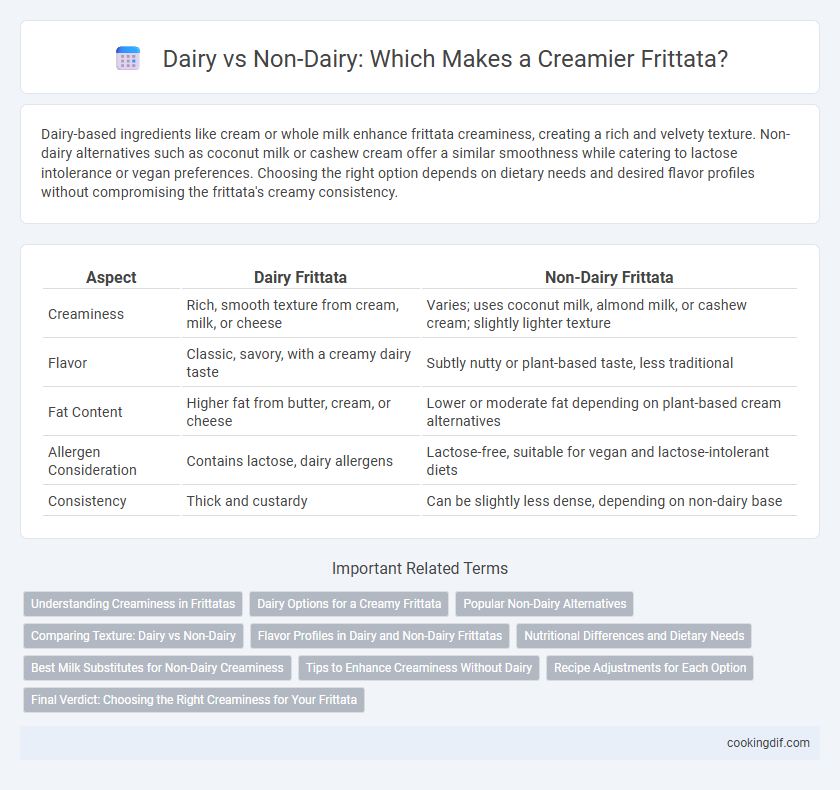 Dairy vs Non-Dairy: Which Makes a Creamier Frittata?

Dairy-based ingredients like cream or whole milk enhance frittata creaminess, creating a rich and velvety texture. Non-dairy alternatives such as coconut milk or cashew cream offer a similar smoothness while catering to lactose intolerance or vegan preferences. Choosing the right option depends on dietary needs and desired flavor profiles without compromising the frittata's creamy consistency.

| Aspect | Dairy Frittata | Non-Dairy Frittata |
|---|---|---|
| Creaminess | Rich, smooth texture from cream, milk, or cheese | Varies; uses coconut milk, almond milk, or cashew cream; slightly lighter texture |
| Flavor | Classic, savory, with a creamy dairy taste | Subtly nutty or plant-based taste, less traditional |
| Fat Content | Higher fat from butter, cream, or cheese | Lower or moderate fat depending on plant-based cream alternatives |
| Allergen Consideration | Contains lactose, dairy allergens | Lactose-free, suitable for vegan and lactose-intolerant diets |
| Consistency | Thick and custardy | Can be slightly less dense, depending on non-dairy base |

Important Related Terms

Understanding Creaminess in Frittatas
Dairy Options for a Creamy Frittata
Popular Non-Dairy Alternatives
Comparing Texture: Dairy vs Non-Dairy
Flavor Profiles in Dairy and Non-Dairy Frittatas
Nutritional Differences and Dietary Needs
Best Milk Substitutes for Non-Dairy Creaminess
Tips to Enhance Creaminess Without Dairy
Recipe Adjustments for Each Option
Final Verdict: Choosing the Right Creaminess for Your Frittata

cookingdif.com