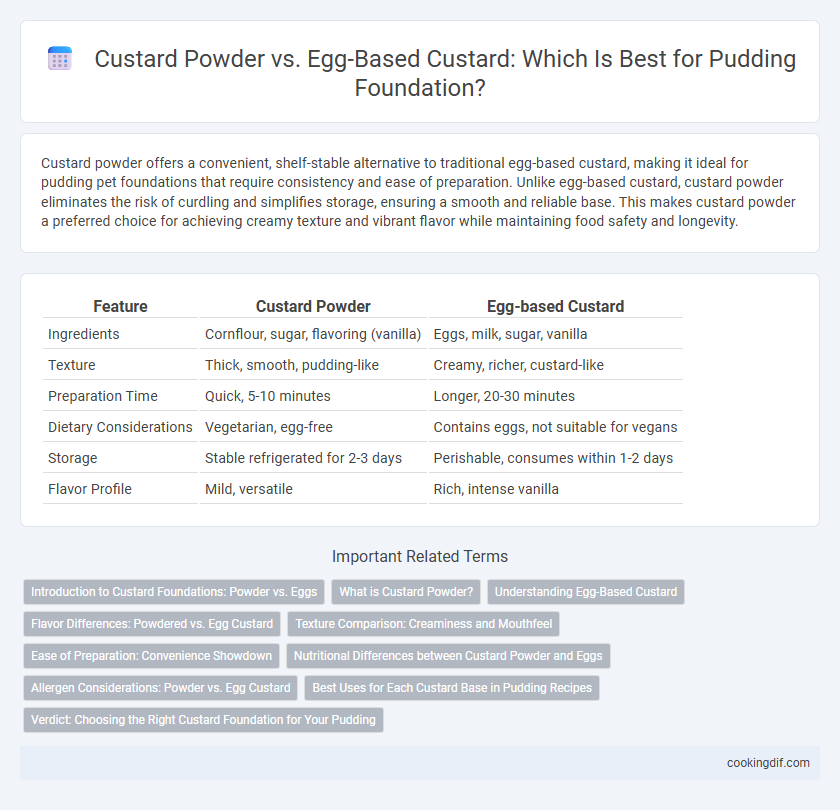 Custard Powder vs. Egg-Based Custard: Which Is Best for Pudding Foundation?

Custard powder offers a convenient, shelf-stable alternative to traditional egg-based custard, making it ideal for pudding pet foundations that require consistency and ease of preparation. Unlike egg-based custard, custard powder eliminates the risk of curdling and simplifies storage, ensuring a smooth and reliable base. This makes custard powder a preferred choice for achieving creamy texture and vibrant flavor while maintaining food safety and longevity.

| Feature | Custard Powder | Egg-based Custard |
|---|---|---|
| Ingredients | Cornflour, sugar, flavoring (vanilla) | Eggs, milk, sugar, vanilla |
| Texture | Thick, smooth, pudding-like | Creamy, richer, custard-like |
| Preparation Time | Quick, 5-10 minutes | Longer, 20-30 minutes |
| Dietary Considerations | Vegetarian, egg-free | Contains eggs, not suitable for vegans |
| Storage | Stable refrigerated for 2-3 days | Perishable, consumes within 1-2 days |
| Flavor Profile | Mild, versatile | Rich, intense vanilla |

Important Related Terms

Introduction to Custard Foundations: Powder vs. Eggs
What is Custard Powder?
Understanding Egg-Based Custard
Flavor Differences: Powdered vs. Egg Custard
Texture Comparison: Creaminess and Mouthfeel
Ease of Preparation: Convenience Showdown
Nutritional Differences between Custard Powder and Eggs
Allergen Considerations: Powder vs. Egg Custard
Best Uses for Each Custard Base in Pudding Recipes
Verdict: Choosing the Right Custard Foundation for Your Pudding

cookingdif.com