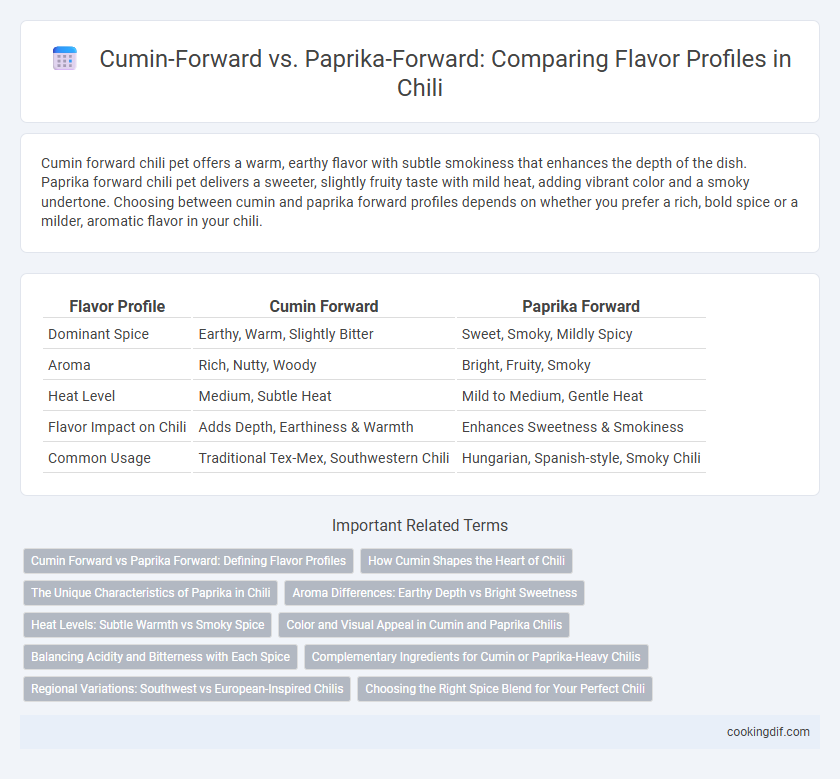 Cumin-Forward vs. Paprika-Forward: Comparing Flavor Profiles in Chili

Cumin forward chili pet offers a warm, earthy flavor with subtle smokiness that enhances the depth of the dish. Paprika forward chili pet delivers a sweeter, slightly fruity taste with mild heat, adding vibrant color and a smoky undertone. Choosing between cumin and paprika forward profiles depends on whether you prefer a rich, bold spice or a milder, aromatic flavor in your chili.

| Flavor Profile | Cumin Forward | Paprika Forward |
|---|---|---|
| Dominant Spice | Earthy, Warm, Slightly Bitter | Sweet, Smoky, Mildly Spicy |
| Aroma | Rich, Nutty, Woody | Bright, Fruity, Smoky |
| Heat Level | Medium, Subtle Heat | Mild to Medium, Gentle Heat |
| Flavor Impact on Chili | Adds Depth, Earthiness & Warmth | Enhances Sweetness & Smokiness |
| Common Usage | Traditional Tex-Mex, Southwestern Chili | Hungarian, Spanish-style, Smoky Chili |

Important Related Terms

Cumin Forward vs Paprika Forward: Defining Flavor Profiles
How Cumin Shapes the Heart of Chili
The Unique Characteristics of Paprika in Chili
Aroma Differences: Earthy Depth vs Bright Sweetness
Heat Levels: Subtle Warmth vs Smoky Spice
Color and Visual Appeal in Cumin and Paprika Chilis
Balancing Acidity and Bitterness with Each Spice
Complementary Ingredients for Cumin or Paprika-Heavy Chilis
Regional Variations: Southwest vs European-Inspired Chilis
Choosing the Right Spice Blend for Your Perfect Chili

cookingdif.com