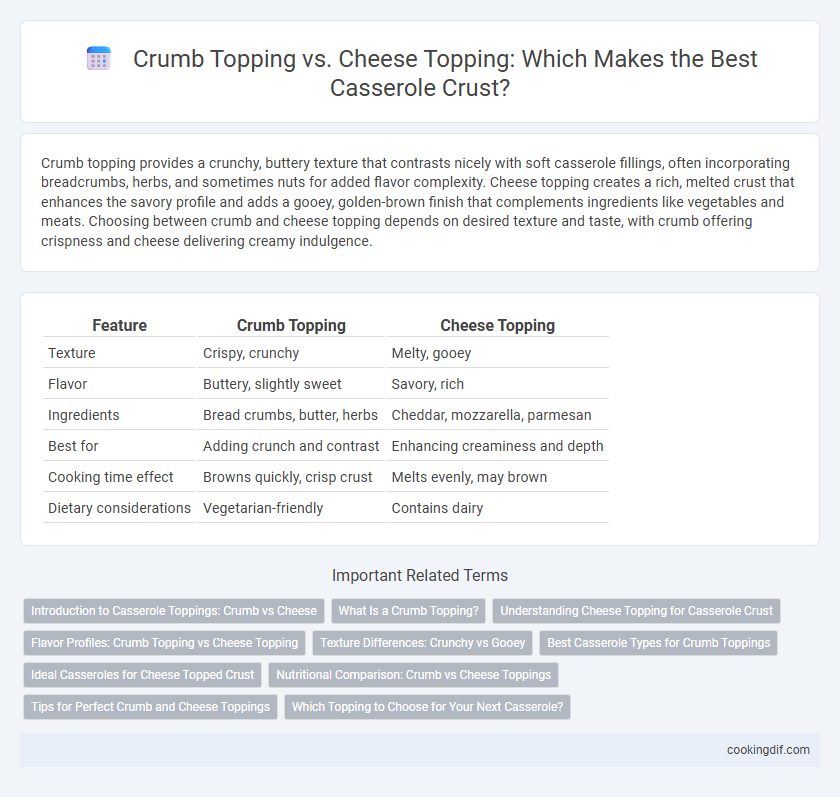 Crumb Topping vs. Cheese Topping: Which Makes the Best Casserole Crust?

Crumb topping provides a crunchy, buttery texture that contrasts nicely with soft casserole fillings, often incorporating breadcrumbs, herbs, and sometimes nuts for added flavor complexity. Cheese topping creates a rich, melted crust that enhances the savory profile and adds a gooey, golden-brown finish that complements ingredients like vegetables and meats. Choosing between crumb and cheese topping depends on desired texture and taste, with crumb offering crispness and cheese delivering creamy indulgence.

| Feature | Crumb Topping | Cheese Topping |
|---|---|---|
| Texture | Crispy, crunchy | Melty, gooey |
| Flavor | Buttery, slightly sweet | Savory, rich |
| Ingredients | Bread crumbs, butter, herbs | Cheddar, mozzarella, parmesan |
| Best for | Adding crunch and contrast | Enhancing creaminess and depth |
| Cooking time effect | Browns quickly, crisp crust | Melts evenly, may brown |
| Dietary considerations | Vegetarian-friendly | Contains dairy |

Important Related Terms

Introduction to Casserole Toppings: Crumb vs Cheese
What Is a Crumb Topping?
Understanding Cheese Topping for Casserole Crust
Flavor Profiles: Crumb Topping vs Cheese Topping
Texture Differences: Crunchy vs Gooey
Best Casserole Types for Crumb Toppings
Ideal Casseroles for Cheese Topped Crust
Nutritional Comparison: Crumb vs Cheese Toppings
Tips for Perfect Crumb and Cheese Toppings
Which Topping to Choose for Your Next Casserole?

cookingdif.com