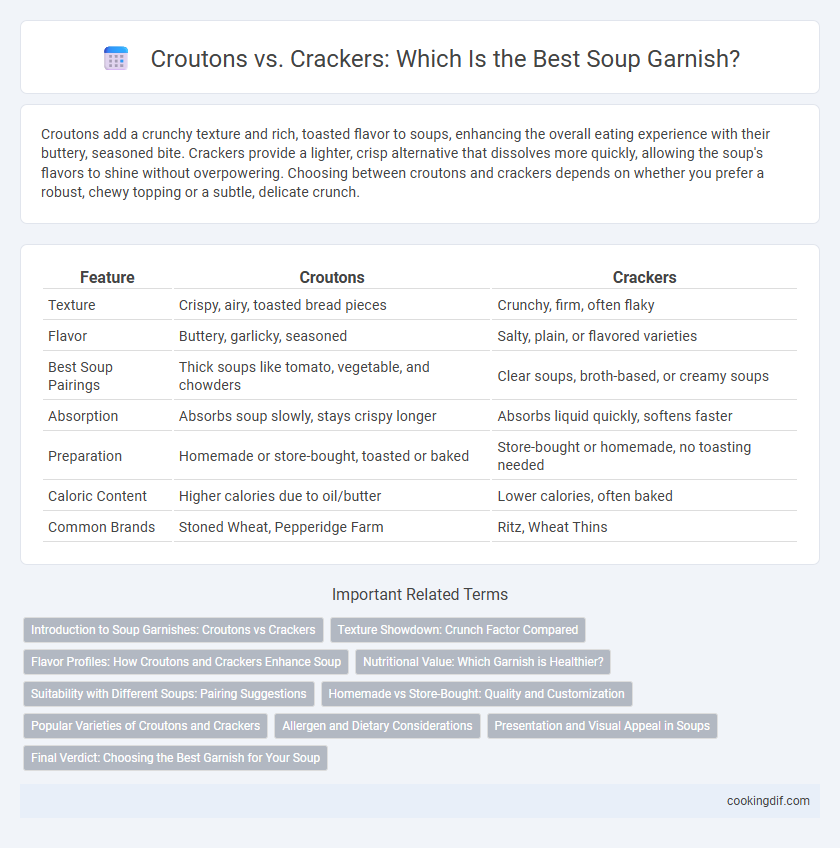 Croutons vs. Crackers: Which Is the Best Soup Garnish?

Croutons add a crunchy texture and rich, toasted flavor to soups, enhancing the overall eating experience with their buttery, seasoned bite. Crackers provide a lighter, crisp alternative that dissolves more quickly, allowing the soup's flavors to shine without overpowering. Choosing between croutons and crackers depends on whether you prefer a robust, chewy topping or a subtle, delicate crunch.

| Feature | Croutons | Crackers |
|---|---|---|
| Texture | Crispy, airy, toasted bread pieces | Crunchy, firm, often flaky |
| Flavor | Buttery, garlicky, seasoned | Salty, plain, or flavored varieties |
| Best Soup Pairings | Thick soups like tomato, vegetable, and chowders | Clear soups, broth-based, or creamy soups |
| Absorption | Absorbs soup slowly, stays crispy longer | Absorbs liquid quickly, softens faster |
| Preparation | Homemade or store-bought, toasted or baked | Store-bought or homemade, no toasting needed |
| Caloric Content | Higher calories due to oil/butter | Lower calories, often baked |
| Common Brands | Stoned Wheat, Pepperidge Farm | Ritz, Wheat Thins |

Important Related Terms

Introduction to Soup Garnishes: Croutons vs Crackers
Texture Showdown: Crunch Factor Compared
Flavor Profiles: How Croutons and Crackers Enhance Soup
Nutritional Value: Which Garnish is Healthier?
Suitability with Different Soups: Pairing Suggestions
Homemade vs Store-Bought: Quality and Customization
Popular Varieties of Croutons and Crackers
Allergen and Dietary Considerations
Presentation and Visual Appeal in Soups
Final Verdict: Choosing the Best Garnish for Your Soup

cookingdif.com