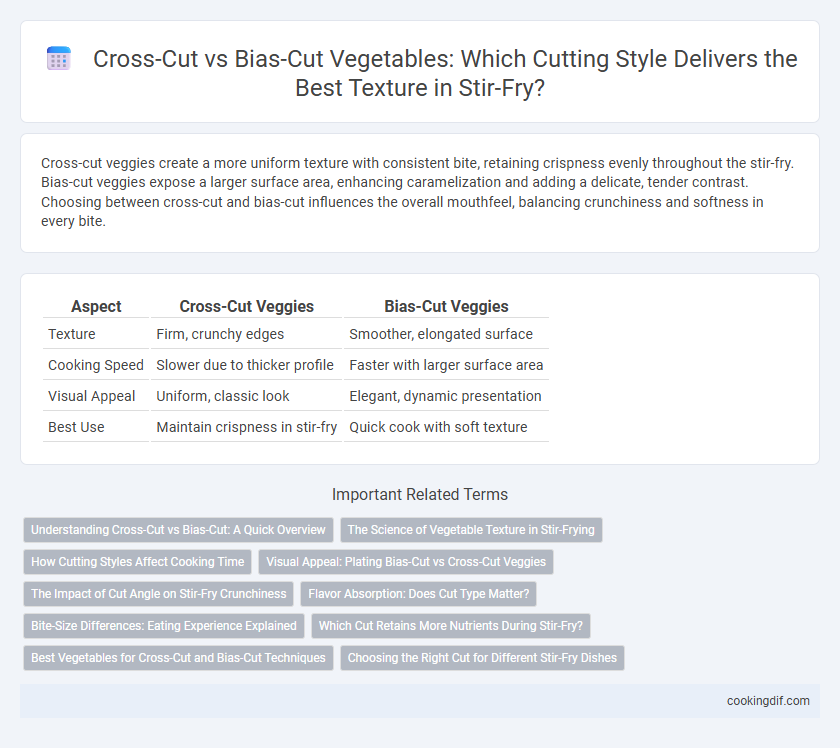 Cross-Cut vs Bias-Cut Vegetables: Which Cutting Style Delivers the Best Texture in Stir-Fry?

Cross-cut veggies create a more uniform texture with consistent bite, retaining crispness evenly throughout the stir-fry. Bias-cut veggies expose a larger surface area, enhancing caramelization and adding a delicate, tender contrast. Choosing between cross-cut and bias-cut influences the overall mouthfeel, balancing crunchiness and softness in every bite.

| Aspect | Cross-Cut Veggies | Bias-Cut Veggies |
|---|---|---|
| Texture | Firm, crunchy edges | Smoother, elongated surface |
| Cooking Speed | Slower due to thicker profile | Faster with larger surface area |
| Visual Appeal | Uniform, classic look | Elegant, dynamic presentation |
| Best Use | Maintain crispness in stir-fry | Quick cook with soft texture |

Important Related Terms

Understanding Cross-Cut vs Bias-Cut: A Quick Overview
The Science of Vegetable Texture in Stir-Frying
How Cutting Styles Affect Cooking Time
Visual Appeal: Plating Bias-Cut vs Cross-Cut Veggies
The Impact of Cut Angle on Stir-Fry Crunchiness
Flavor Absorption: Does Cut Type Matter?
Bite-Size Differences: Eating Experience Explained
Which Cut Retains More Nutrients During Stir-Fry?
Best Vegetables for Cross-Cut and Bias-Cut Techniques
Choosing the Right Cut for Different Stir-Fry Dishes

cookingdif.com