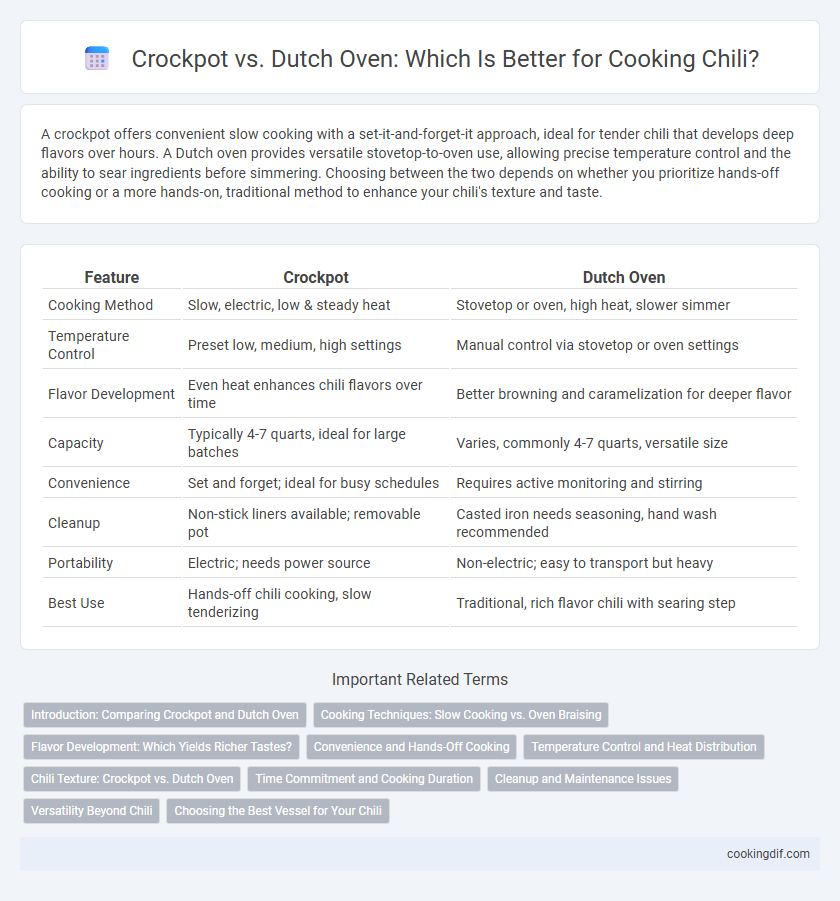 Crockpot vs. Dutch Oven: Which Is Better for Cooking Chili?

A crockpot offers convenient slow cooking with a set-it-and-forget-it approach, ideal for tender chili that develops deep flavors over hours. A Dutch oven provides versatile stovetop-to-oven use, allowing precise temperature control and the ability to sear ingredients before simmering. Choosing between the two depends on whether you prioritize hands-off cooking or a more hands-on, traditional method to enhance your chili's texture and taste.

| Feature | Crockpot | Dutch Oven |
|---|---|---|
| Cooking Method | Slow, electric, low & steady heat | Stovetop or oven, high heat, slower simmer |
| Temperature Control | Preset low, medium, high settings | Manual control via stovetop or oven settings |
| Flavor Development | Even heat enhances chili flavors over time | Better browning and caramelization for deeper flavor |
| Capacity | Typically 4-7 quarts, ideal for large batches | Varies, commonly 4-7 quarts, versatile size |
| Convenience | Set and forget; ideal for busy schedules | Requires active monitoring and stirring |
| Cleanup | Non-stick liners available; removable pot | Casted iron needs seasoning, hand wash recommended |
| Portability | Electric; needs power source | Non-electric; easy to transport but heavy |
| Best Use | Hands-off chili cooking, slow tenderizing | Traditional, rich flavor chili with searing step |

Important Related Terms

Introduction: Comparing Crockpot and Dutch Oven
Cooking Techniques: Slow Cooking vs. Oven Braising
Flavor Development: Which Yields Richer Tastes?
Convenience and Hands-Off Cooking
Temperature Control and Heat Distribution
Chili Texture: Crockpot vs. Dutch Oven
Time Commitment and Cooking Duration
Cleanup and Maintenance Issues
Versatility Beyond Chili
Choosing the Best Vessel for Your Chili

cookingdif.com