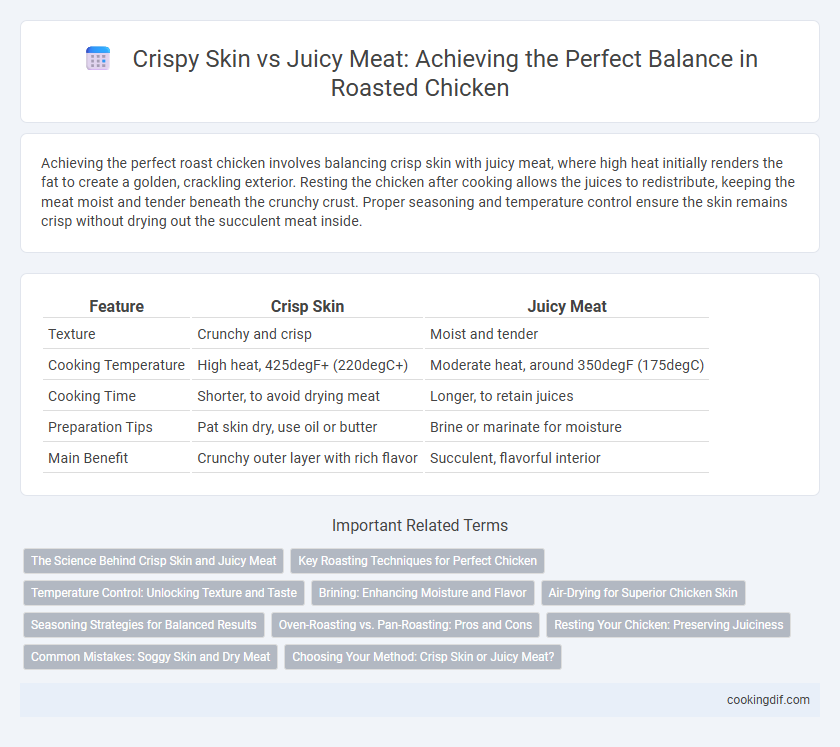 Crispy Skin vs Juicy Meat: Achieving the Perfect Balance in Roasted Chicken

Achieving the perfect roast chicken involves balancing crisp skin with juicy meat, where high heat initially renders the fat to create a golden, crackling exterior. Resting the chicken after cooking allows the juices to redistribute, keeping the meat moist and tender beneath the crunchy crust. Proper seasoning and temperature control ensure the skin remains crisp without drying out the succulent meat inside.

| Feature | Crisp Skin | Juicy Meat |
|---|---|---|
| Texture | Crunchy and crisp | Moist and tender |
| Cooking Temperature | High heat, 425degF+ (220degC+) | Moderate heat, around 350degF (175degC) |
| Cooking Time | Shorter, to avoid drying meat | Longer, to retain juices |
| Preparation Tips | Pat skin dry, use oil or butter | Brine or marinate for moisture |
| Main Benefit | Crunchy outer layer with rich flavor | Succulent, flavorful interior |

Important Related Terms

The Science Behind Crisp Skin and Juicy Meat
Key Roasting Techniques for Perfect Chicken
Temperature Control: Unlocking Texture and Taste
Brining: Enhancing Moisture and Flavor
Air-Drying for Superior Chicken Skin
Seasoning Strategies for Balanced Results
Oven-Roasting vs. Pan-Roasting: Pros and Cons
Resting Your Chicken: Preserving Juiciness
Common Mistakes: Soggy Skin and Dry Meat
Choosing Your Method: Crisp Skin or Juicy Meat?

cookingdif.com