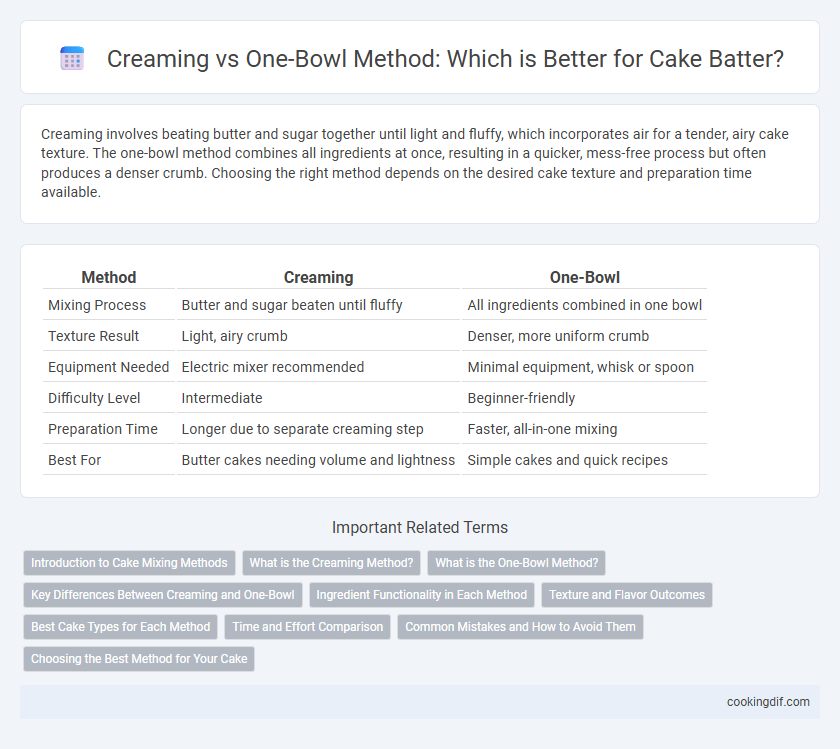 Creaming vs One-Bowl Method: Which is Better for Cake Batter?

Creaming involves beating butter and sugar together until light and fluffy, which incorporates air for a tender, airy cake texture. The one-bowl method combines all ingredients at once, resulting in a quicker, mess-free process but often produces a denser crumb. Choosing the right method depends on the desired cake texture and preparation time available.

| Method | Creaming | One-Bowl |
|---|---|---|
| Mixing Process | Butter and sugar beaten until fluffy | All ingredients combined in one bowl |
| Texture Result | Light, airy crumb | Denser, more uniform crumb |
| Equipment Needed | Electric mixer recommended | Minimal equipment, whisk or spoon |
| Difficulty Level | Intermediate | Beginner-friendly |
| Preparation Time | Longer due to separate creaming step | Faster, all-in-one mixing |
| Best For | Butter cakes needing volume and lightness | Simple cakes and quick recipes |

Important Related Terms

Introduction to Cake Mixing Methods
What is the Creaming Method?
What is the One-Bowl Method?
Key Differences Between Creaming and One-Bowl
Ingredient Functionality in Each Method
Texture and Flavor Outcomes
Best Cake Types for Each Method
Time and Effort Comparison
Common Mistakes and How to Avoid Them
Choosing the Best Method for Your Cake

cookingdif.com